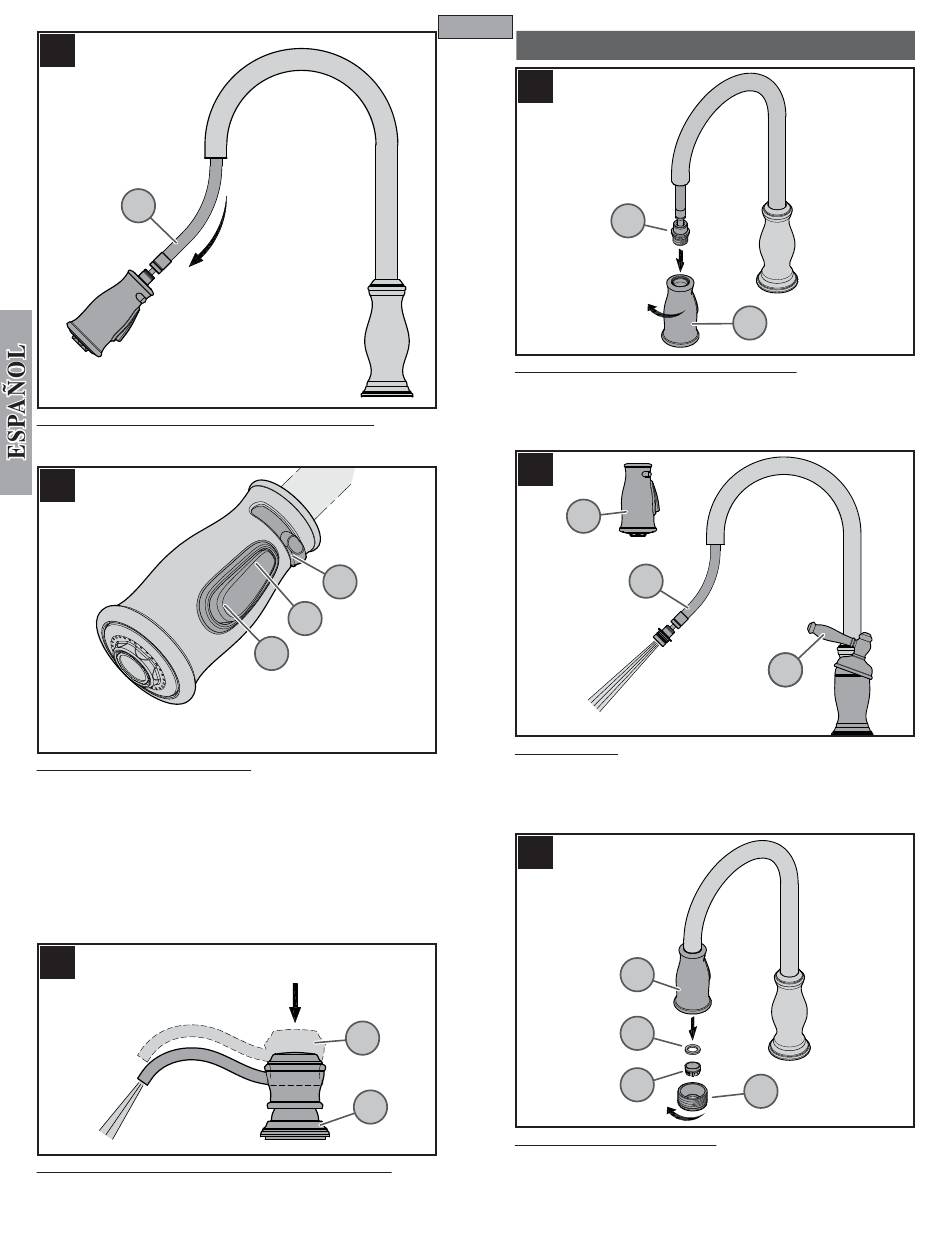 ESPAÑOL