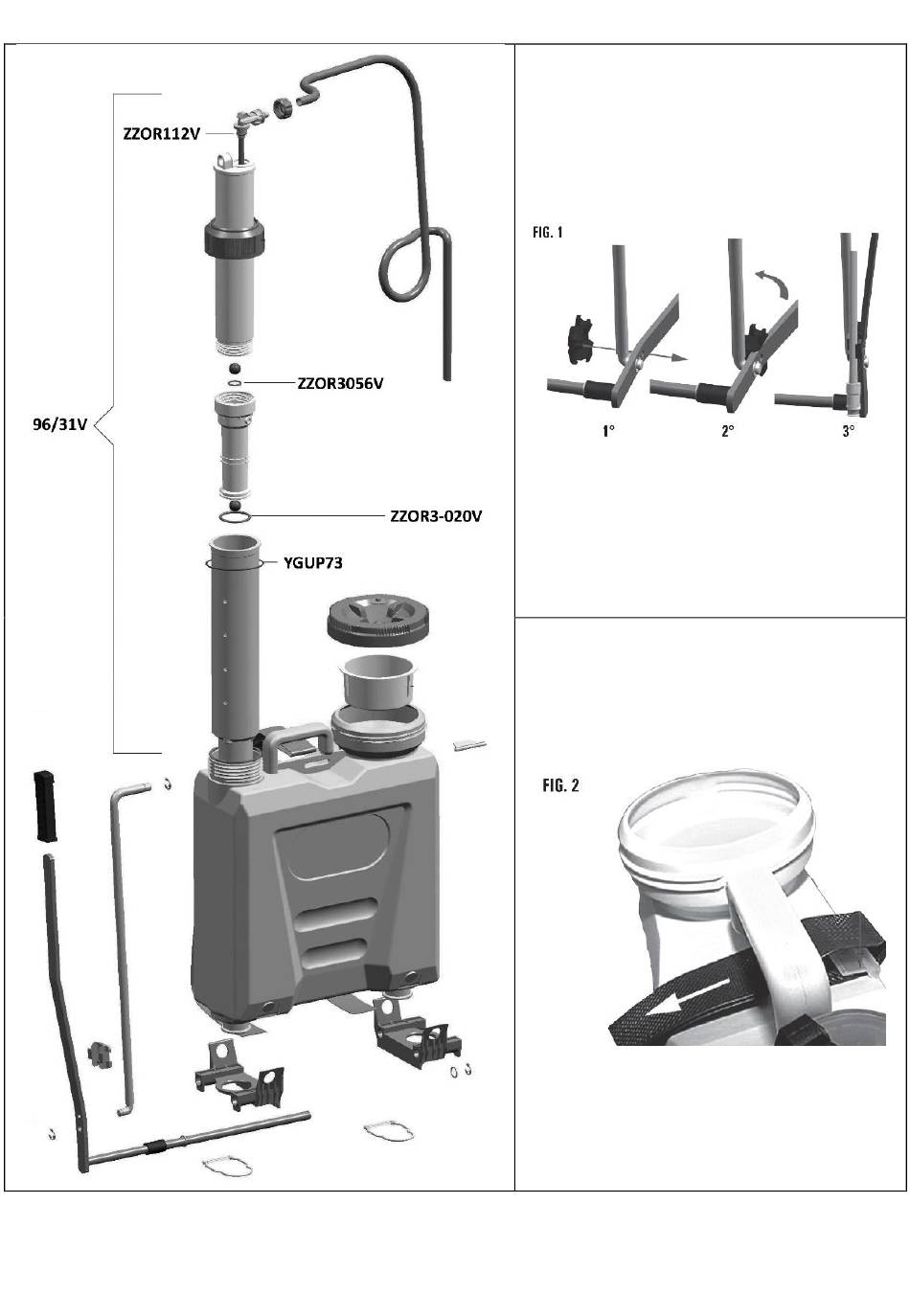 ZZOR112V

ZZOR3056V

96/31V

ZZOR3-020V

YGUP73

FIG. 1

1°

2°

3°

FIG. 2