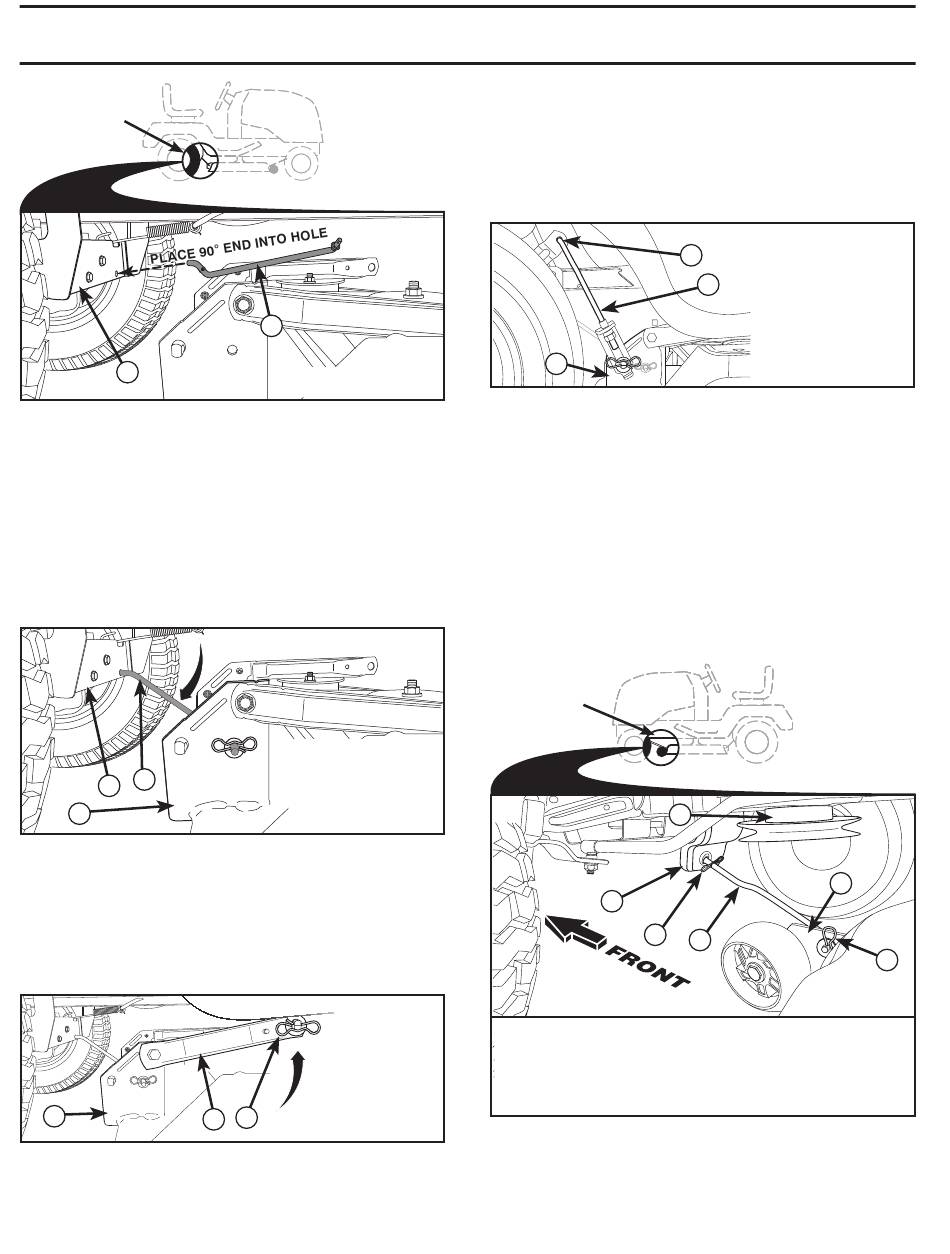 PLACE 90° END INTO HOLE

FRONT