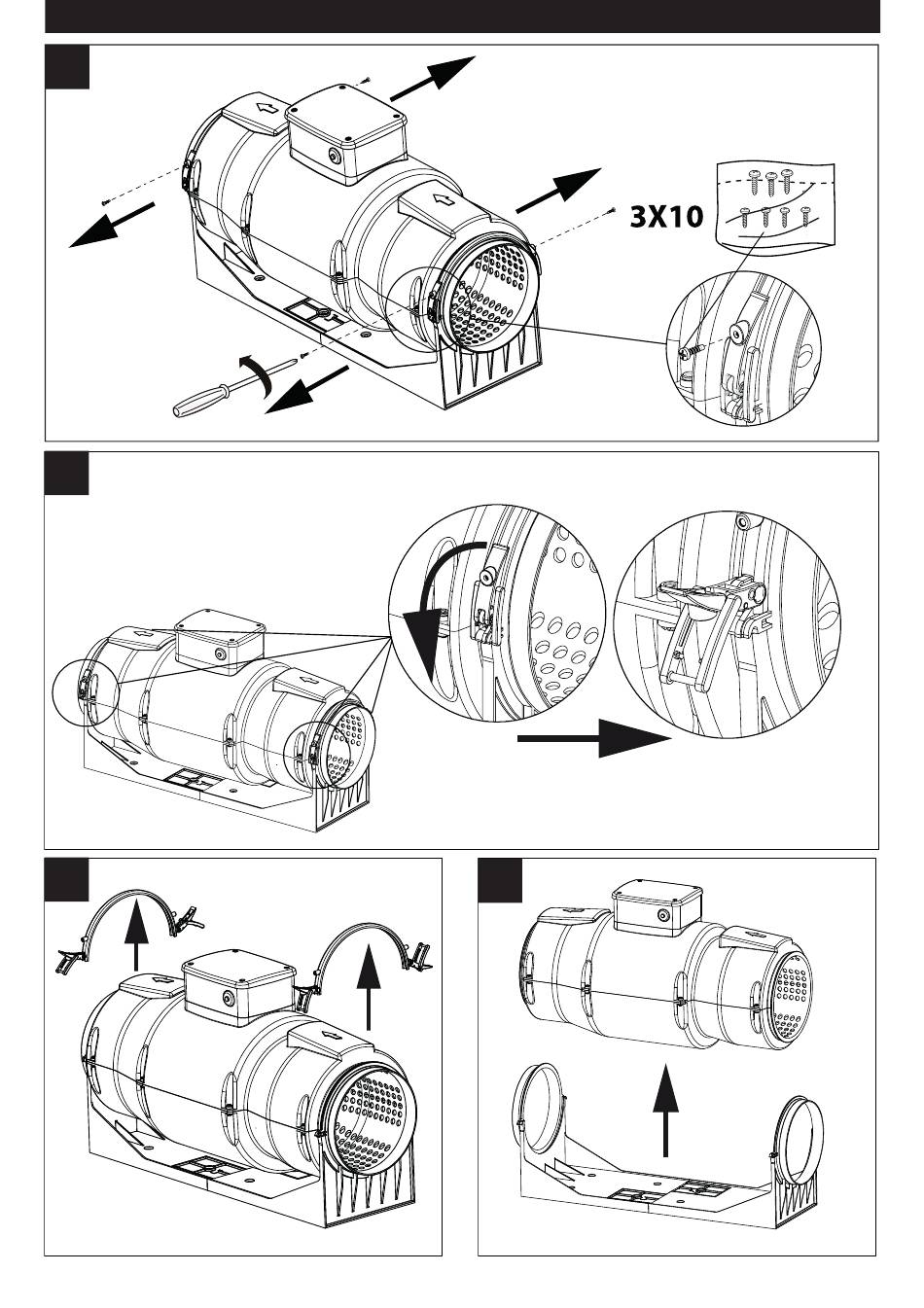 3X10