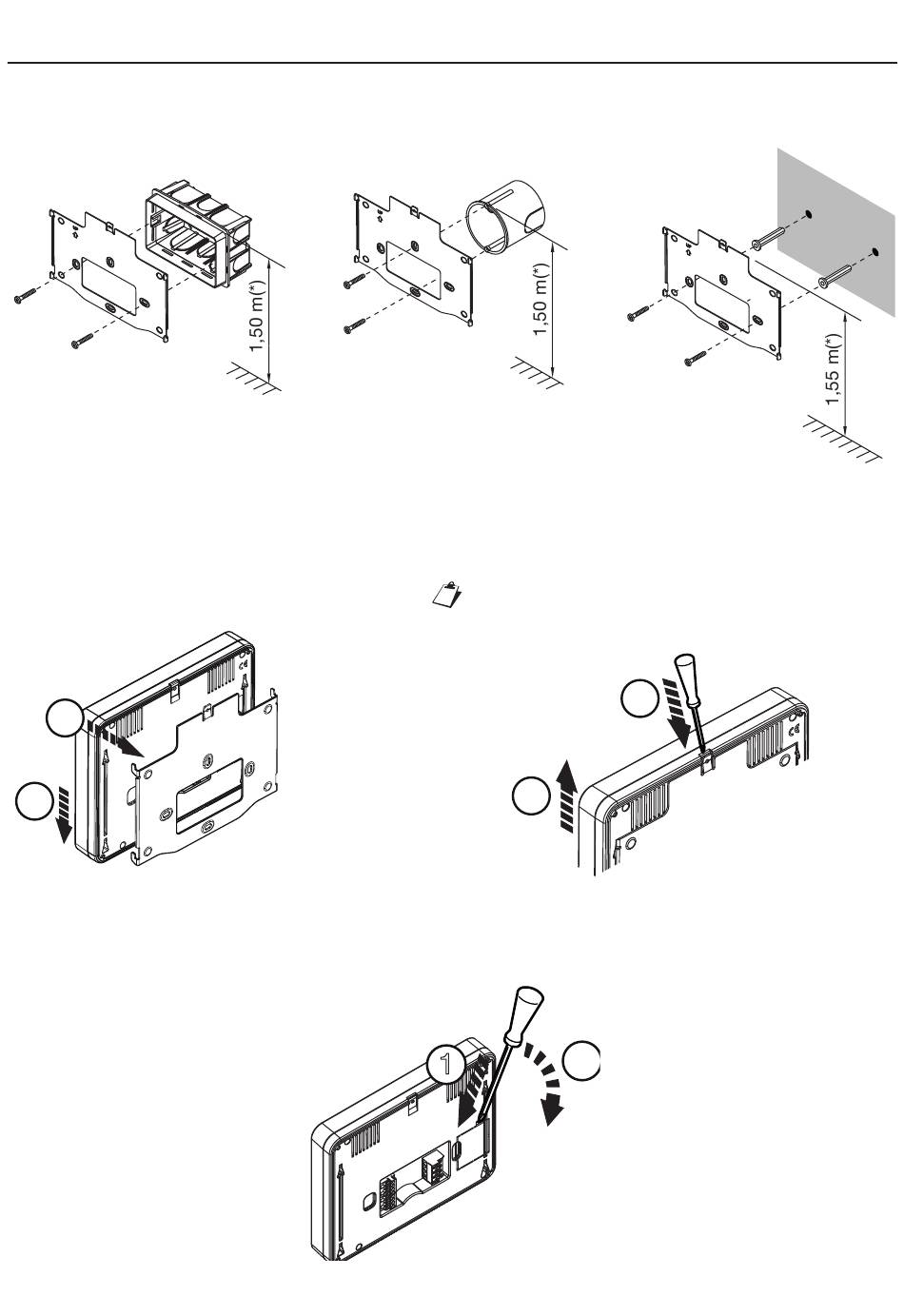 1,50 m(*)

1,50 m(*)

1,55 m(*)

1