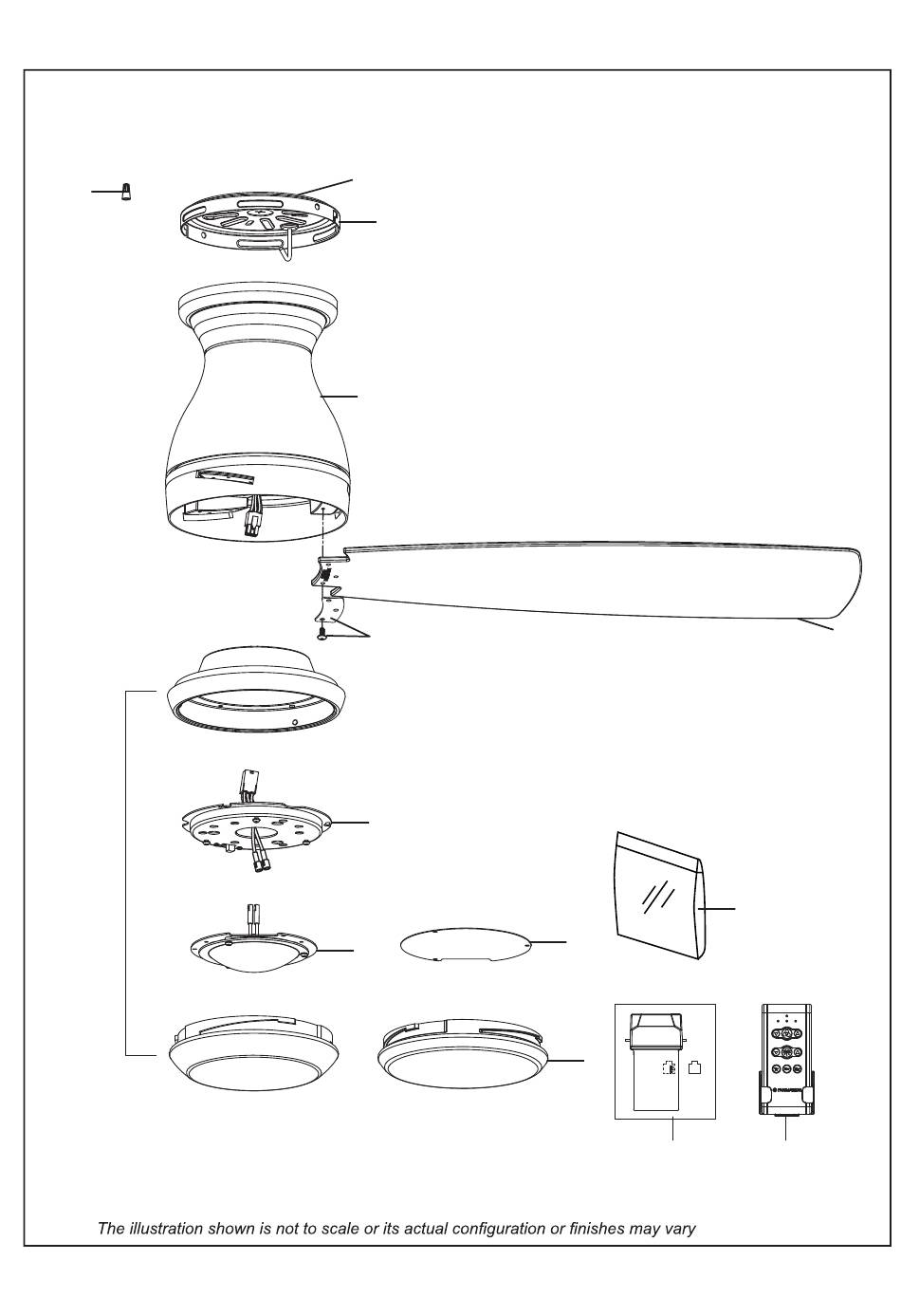 The illustration shown is not to scale or its actual configuration or finishes may vary