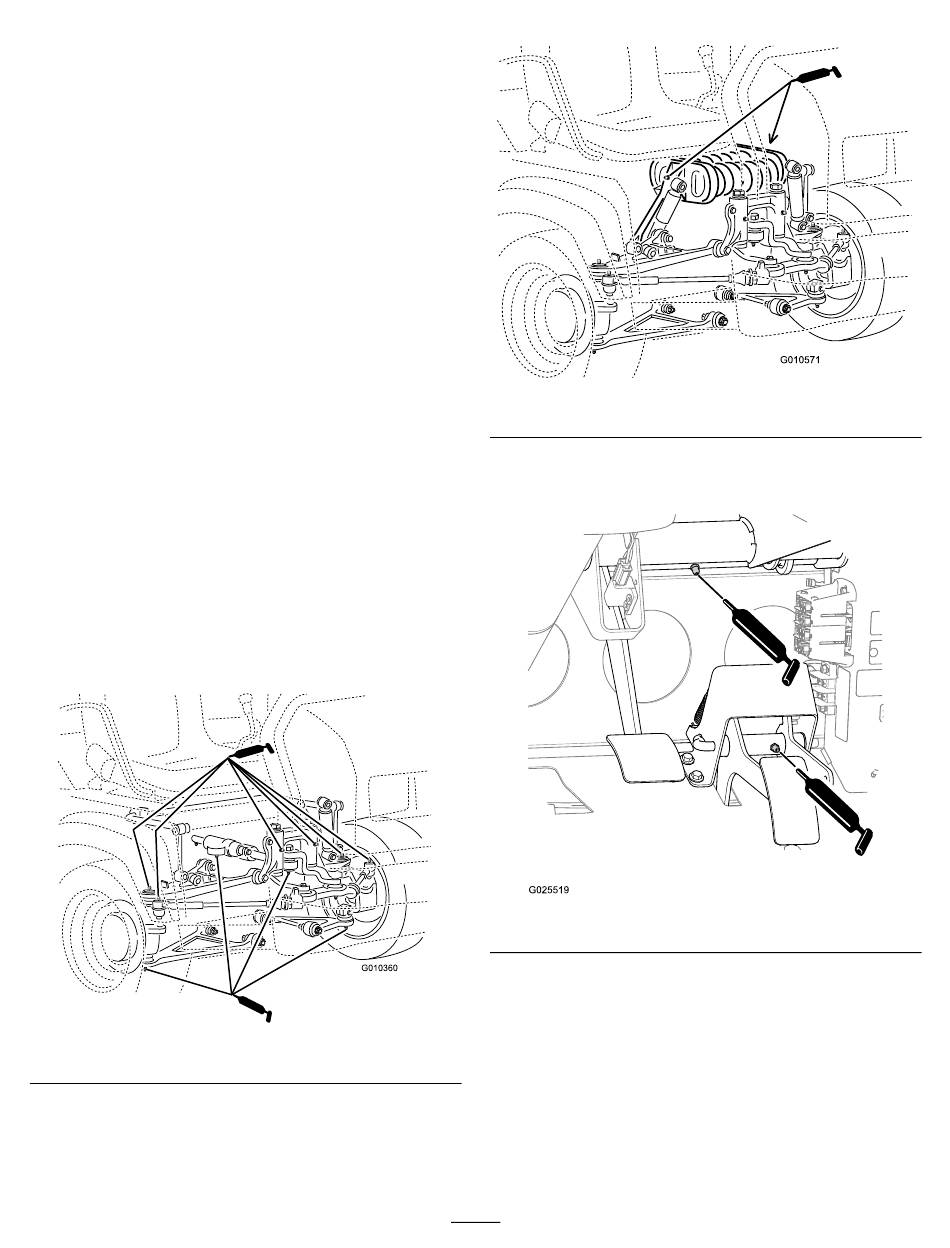 G010360

G010571

G025519