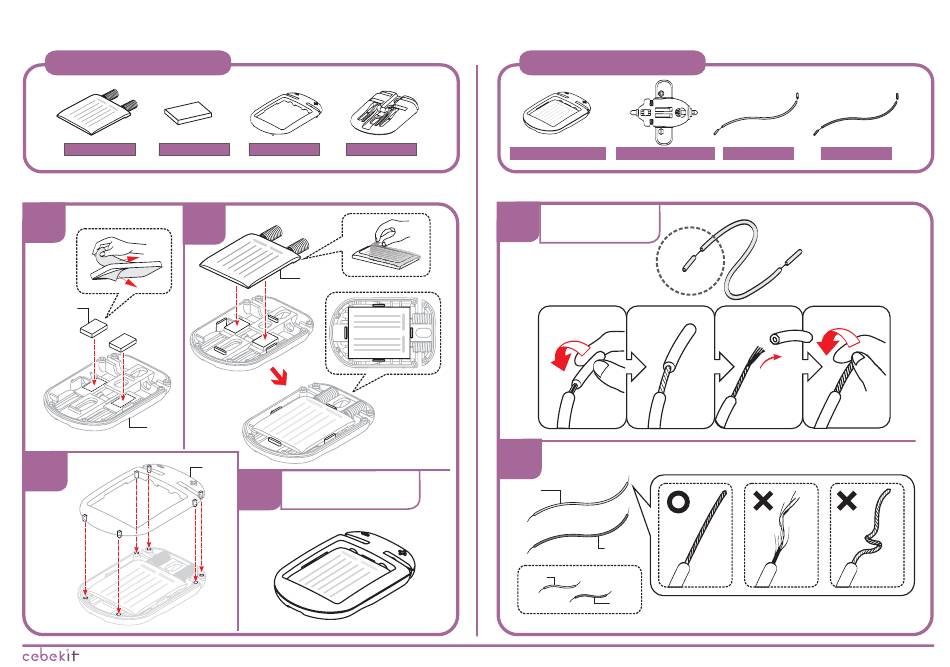 cebekit