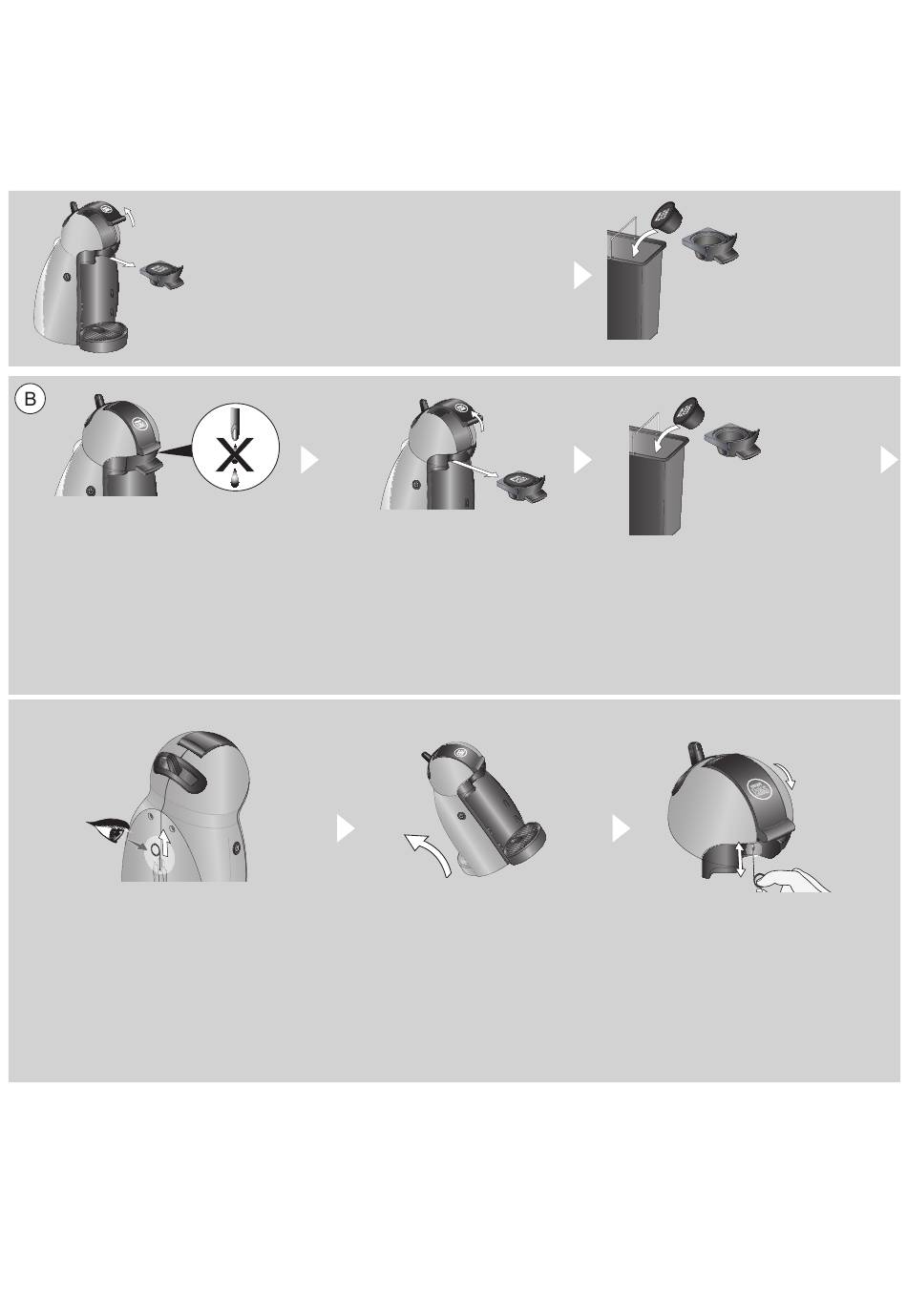 B