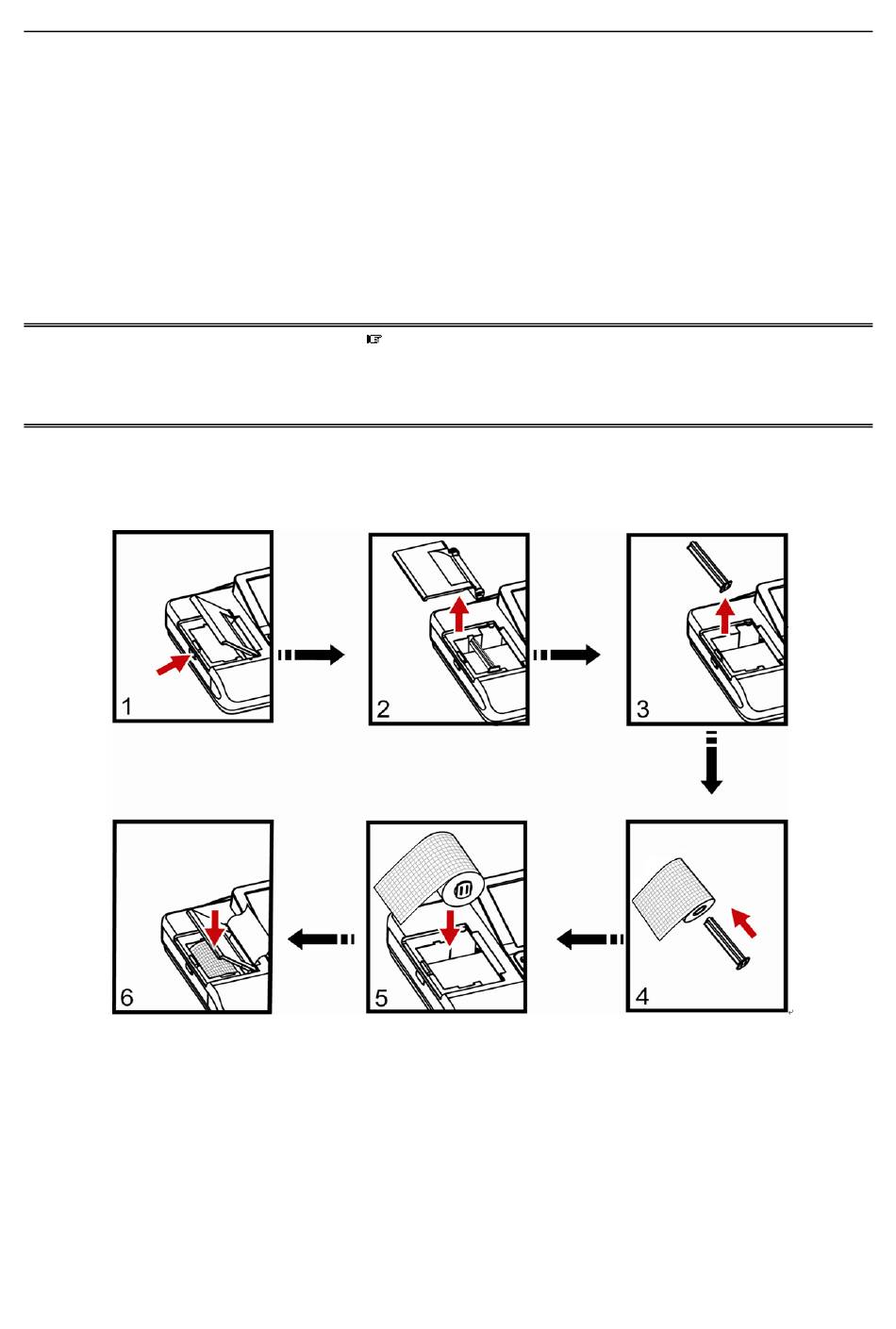 1

2

3

4

5

6