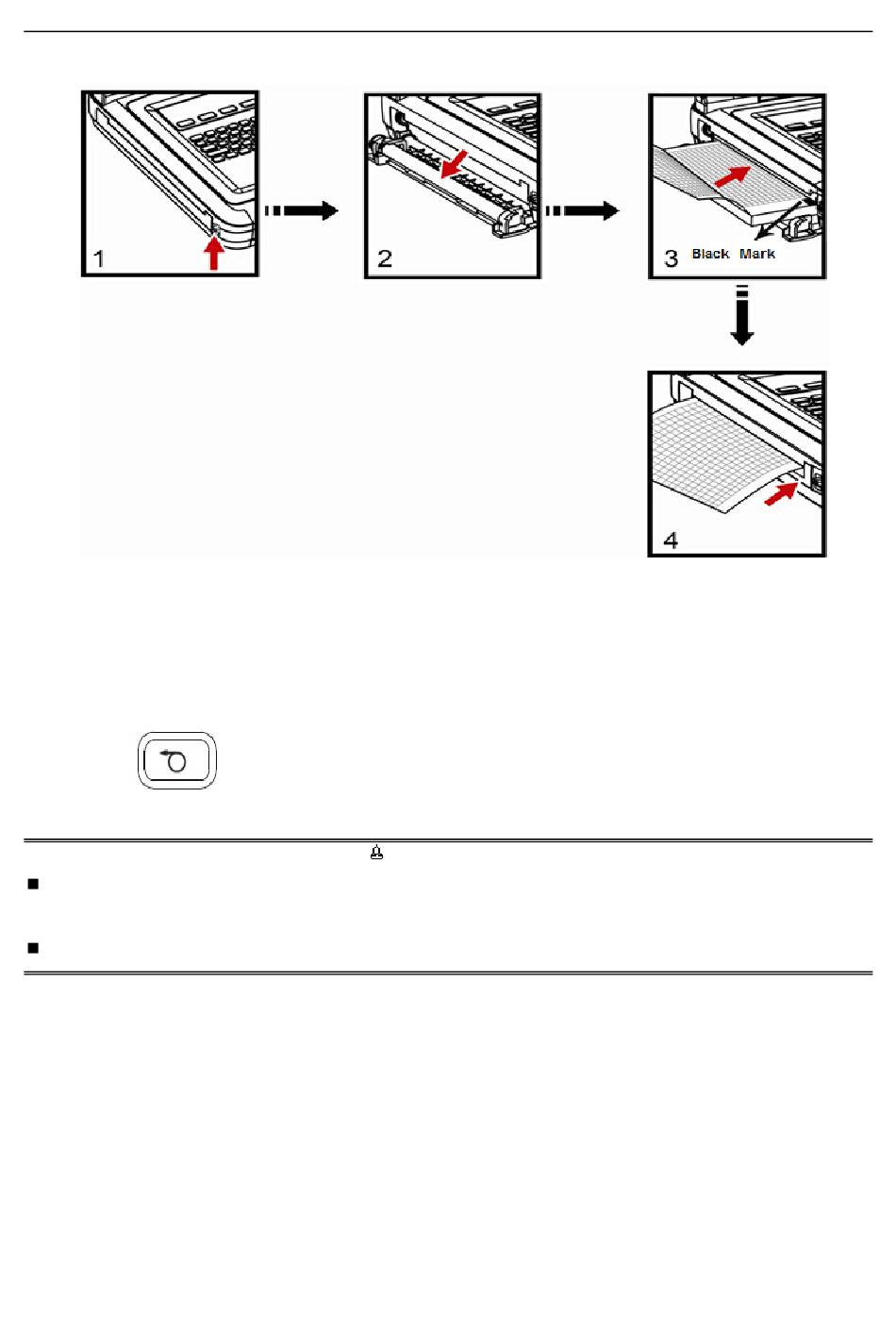 1

2

3 Black Mark

4