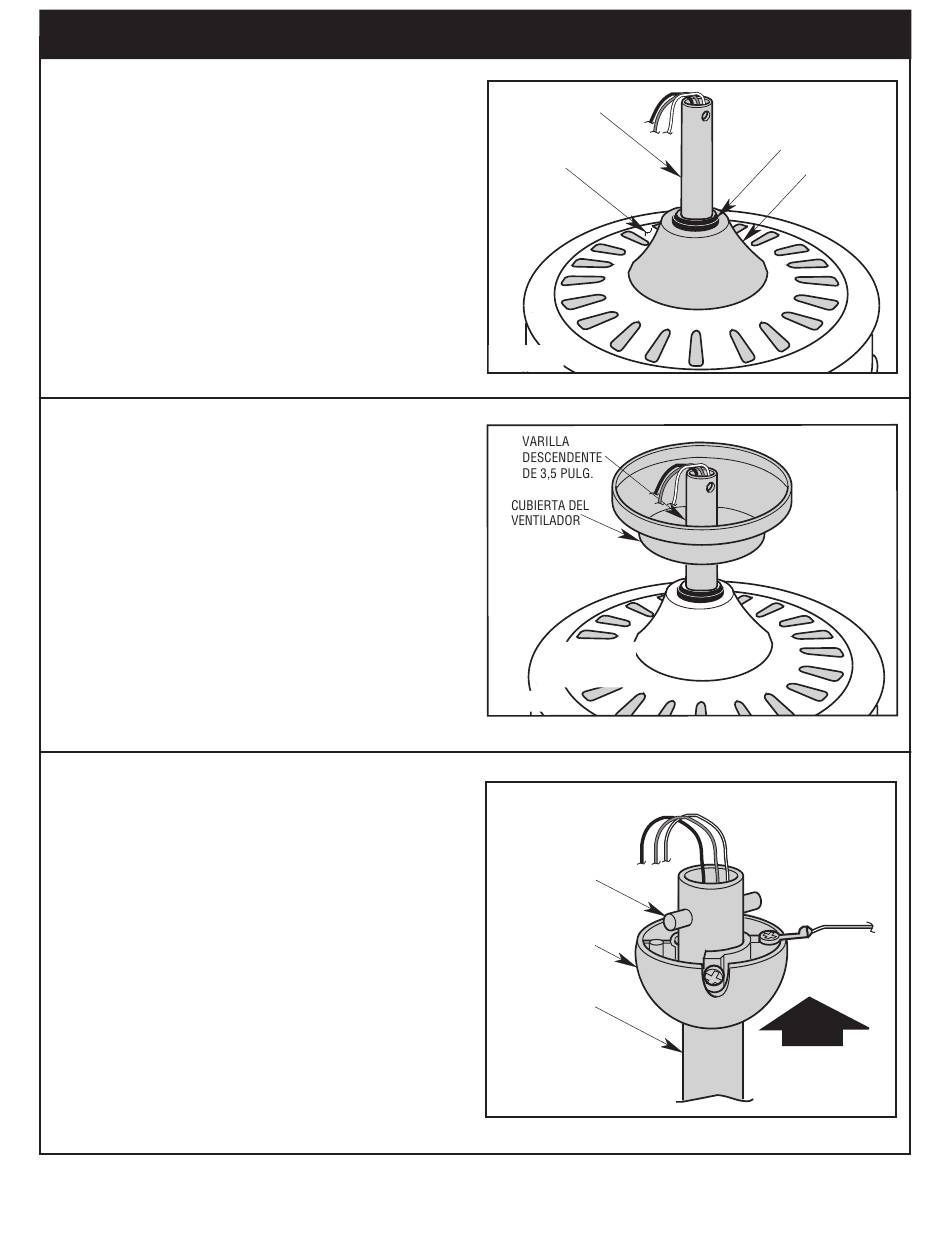 VARILLA DESCENDENTE DE 3,5 PULG.

CUBIERTA DEL VENTILADOR