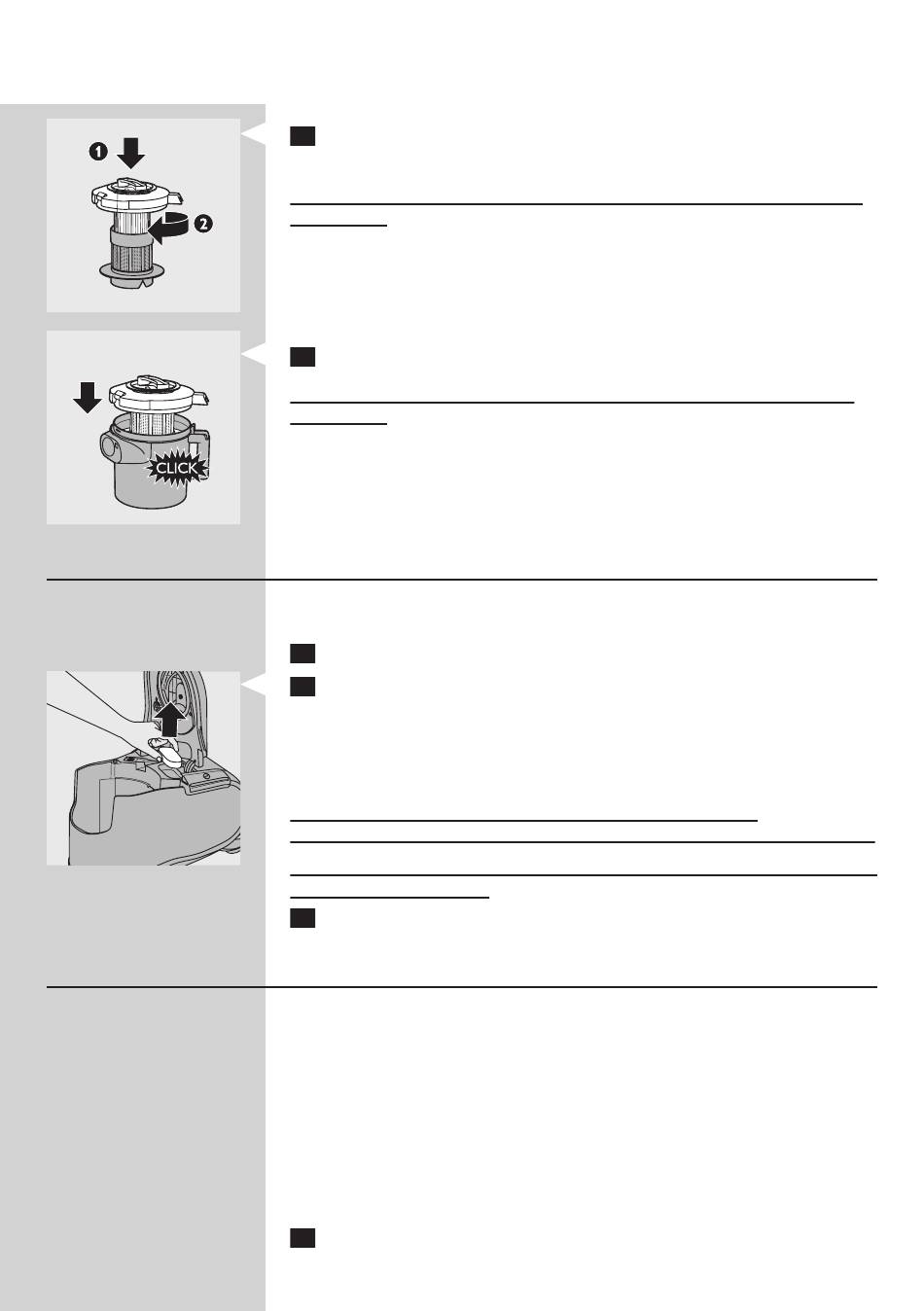 1

2

CLICK