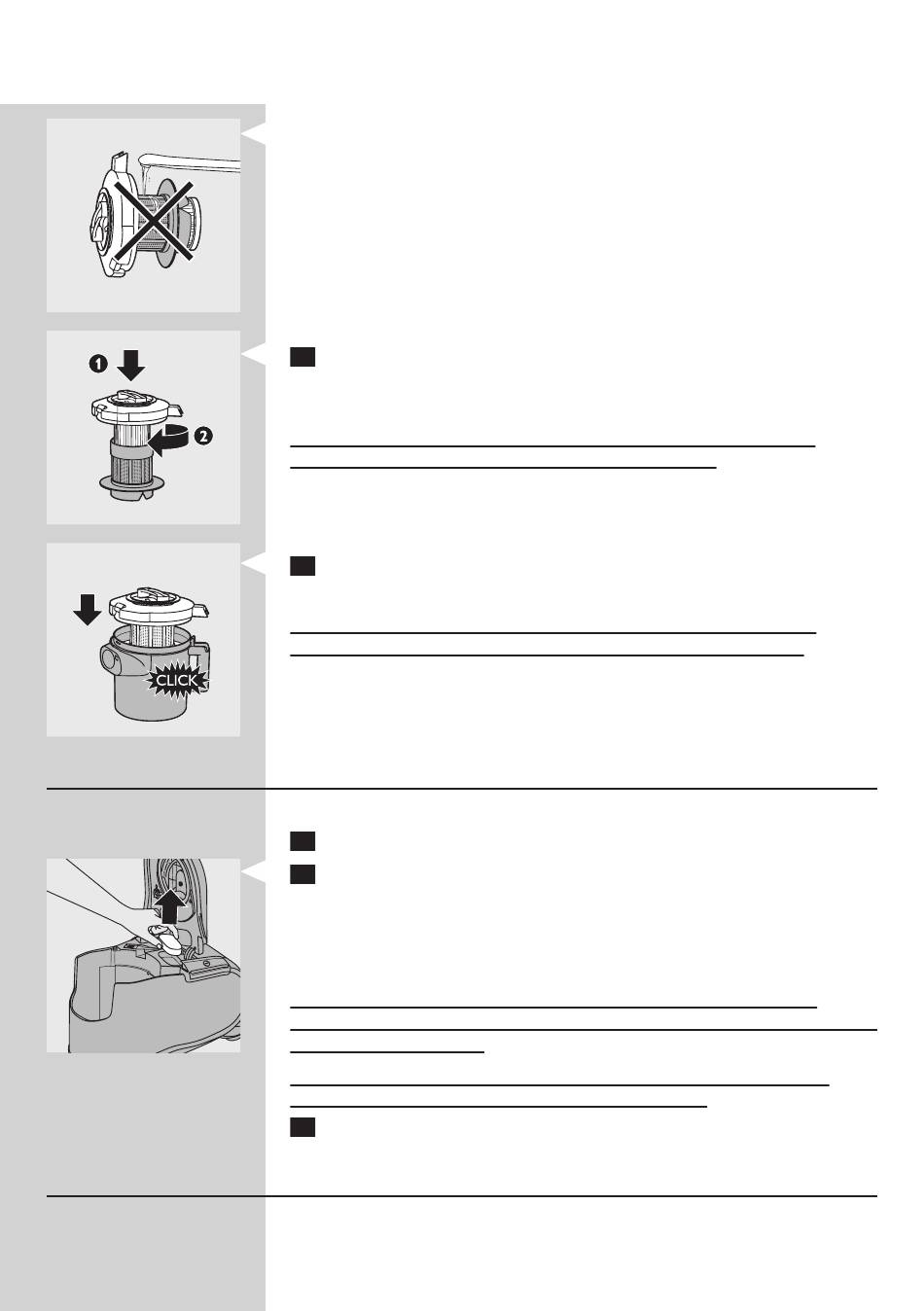 1

2

CLICK