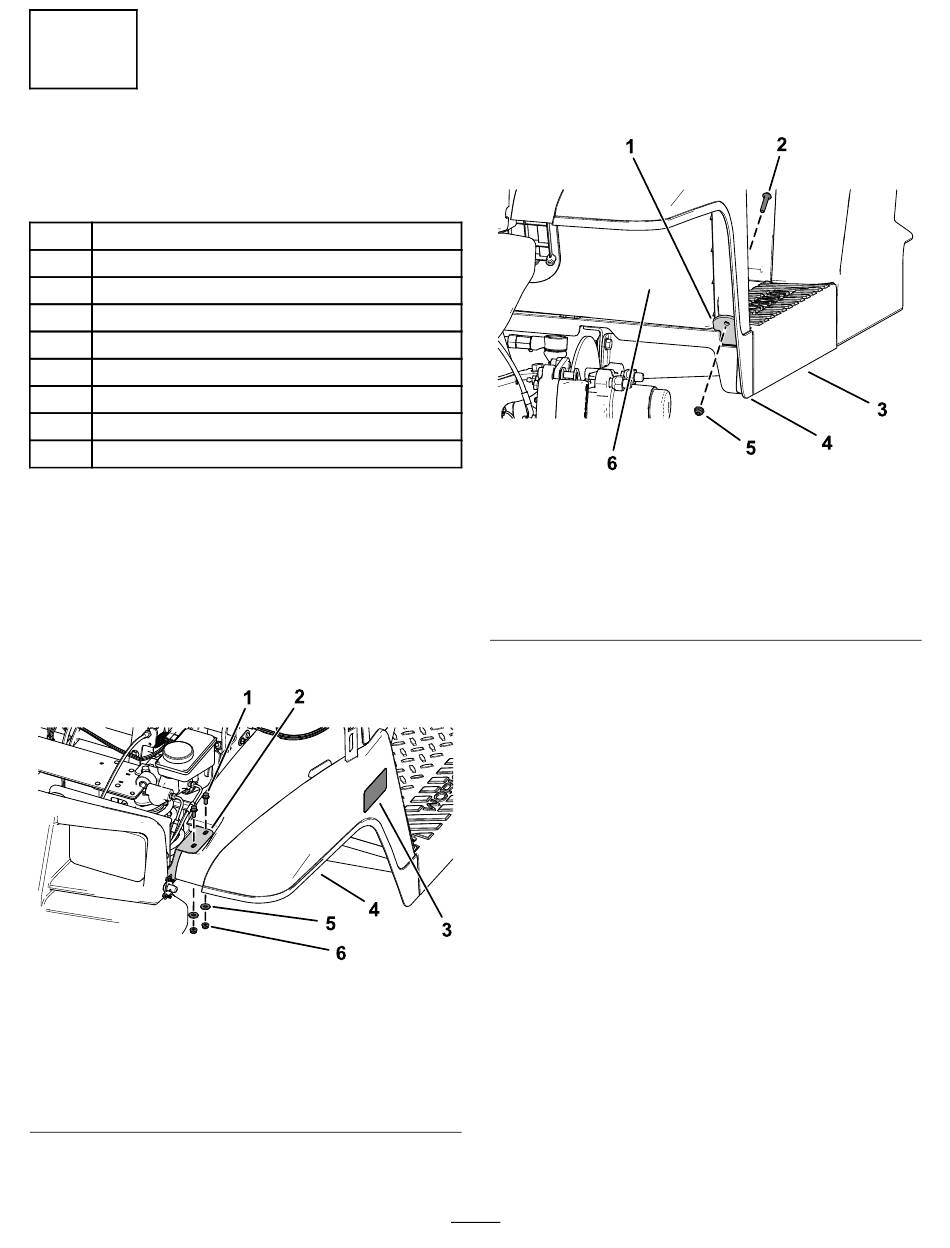 1 2
3
4
5
6

1 2
3
4
5
6