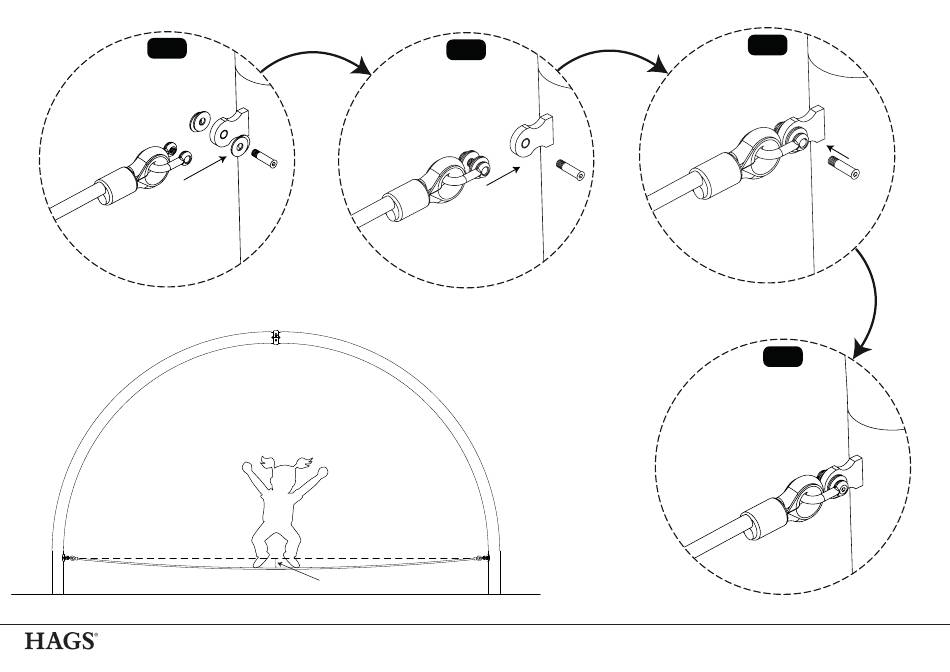 HAGS®