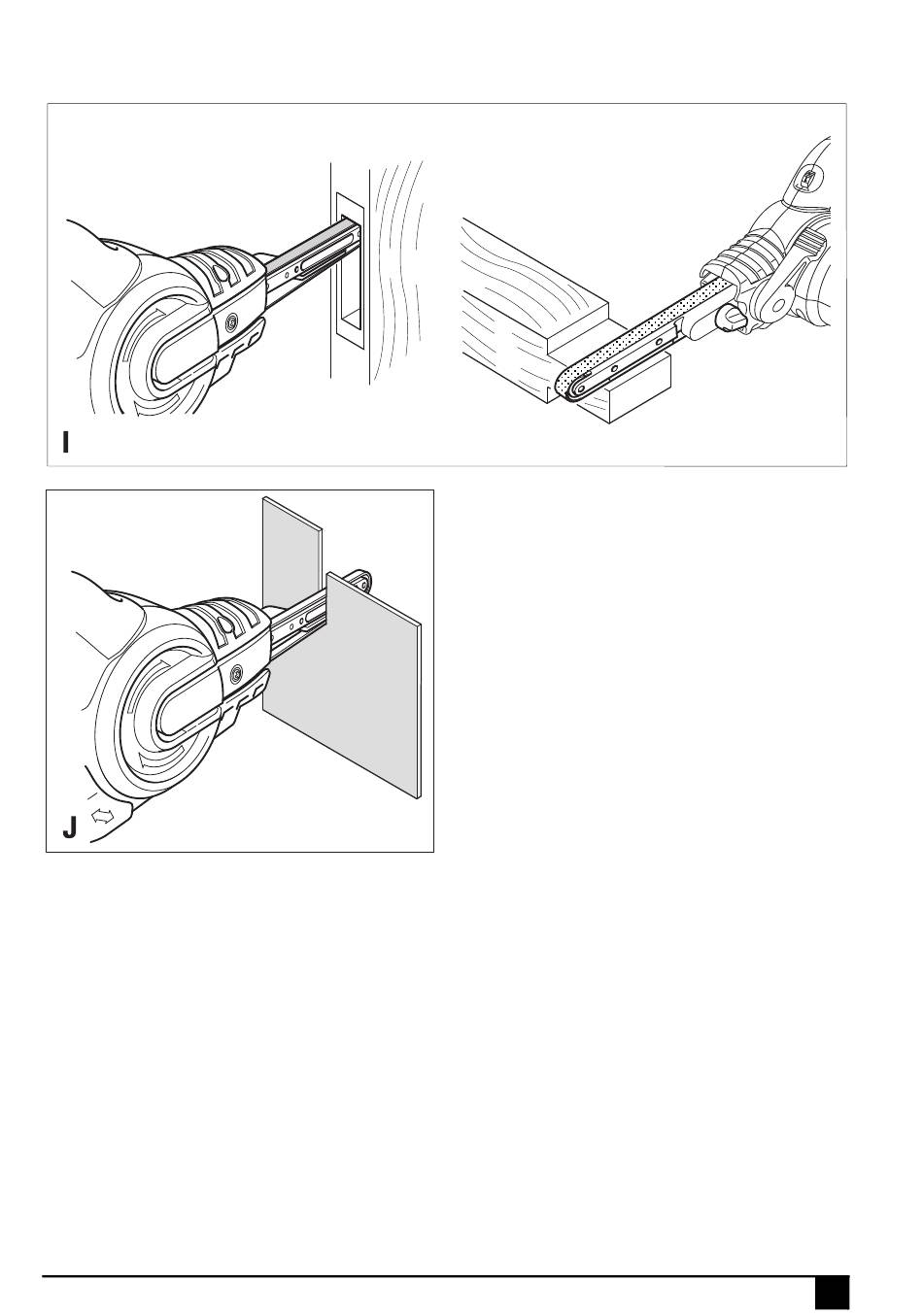 I

J