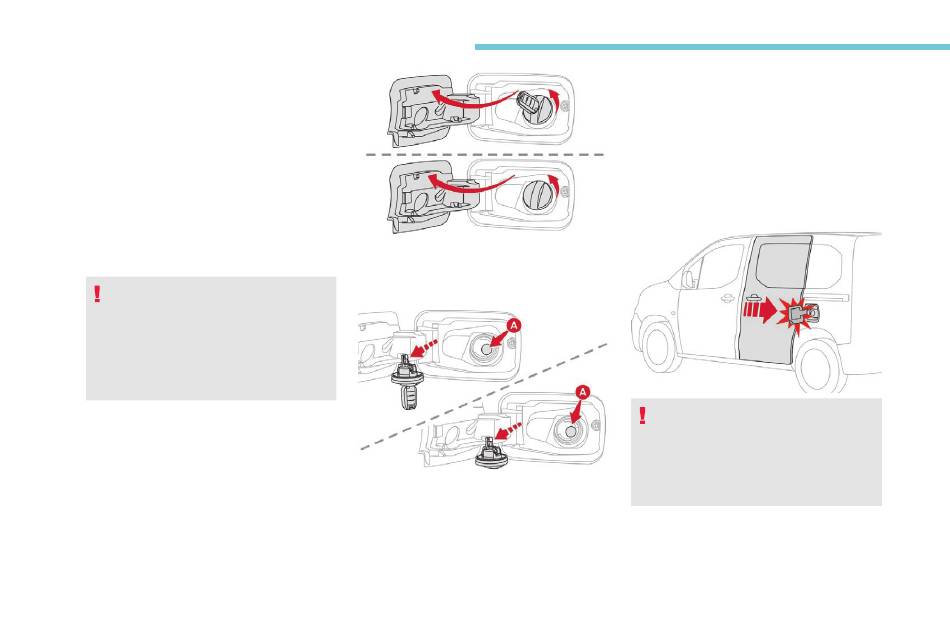 !

A

A

!