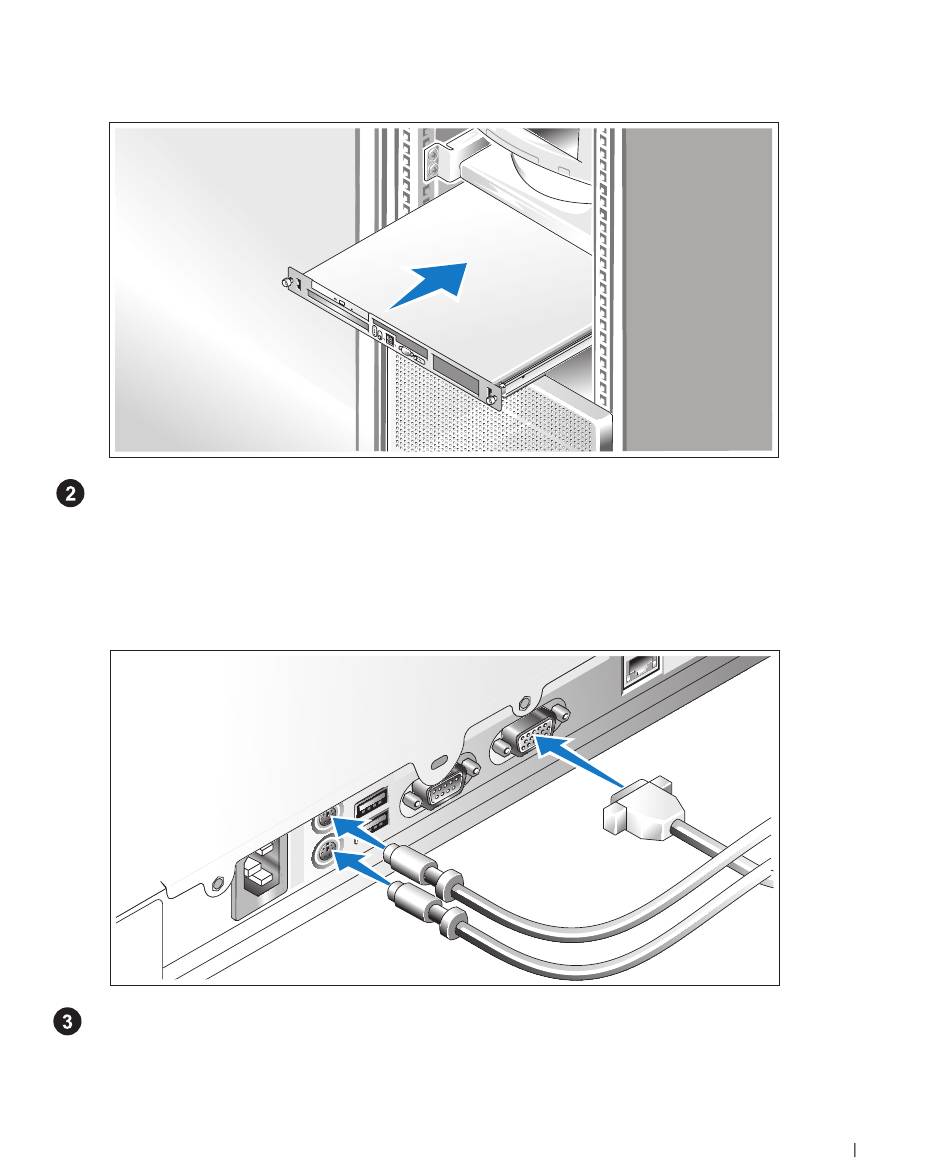 2

3