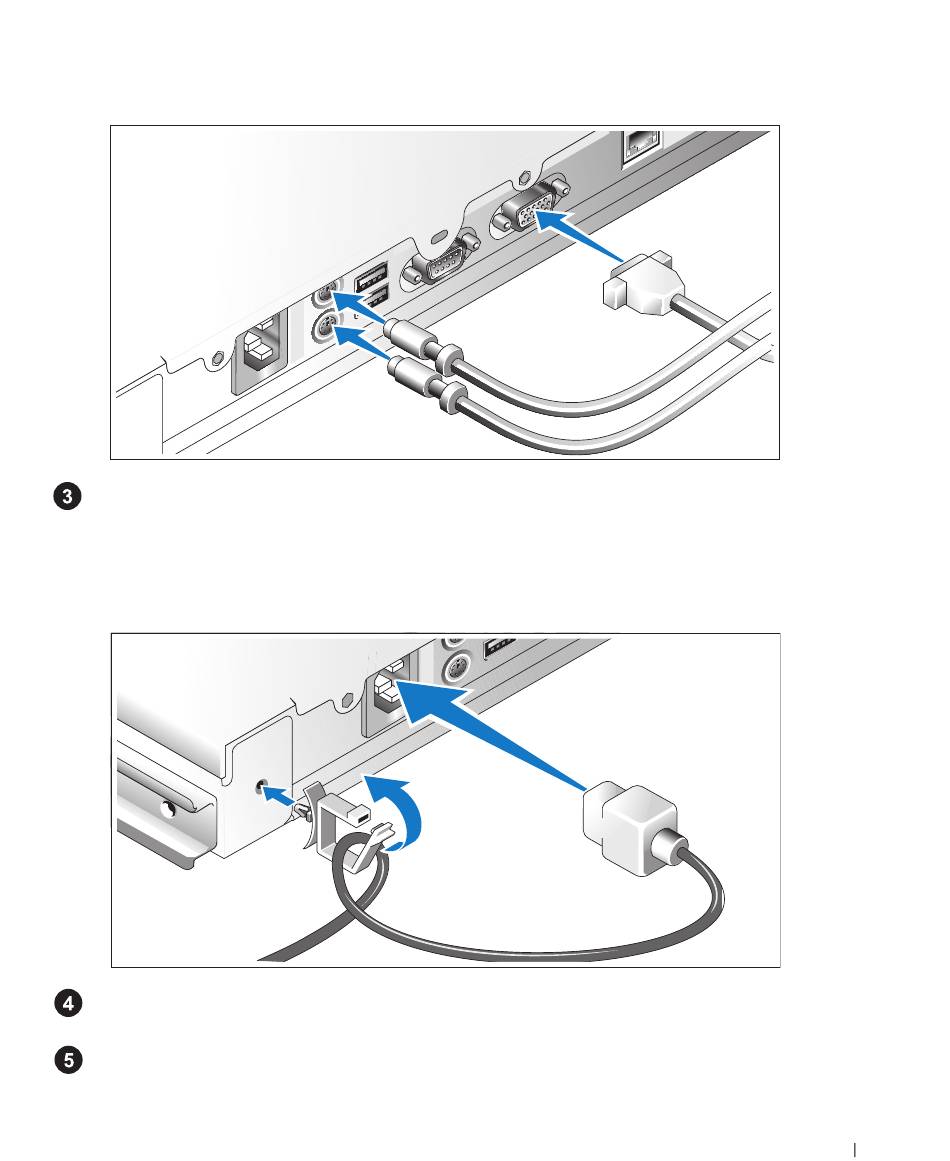 3

4

5