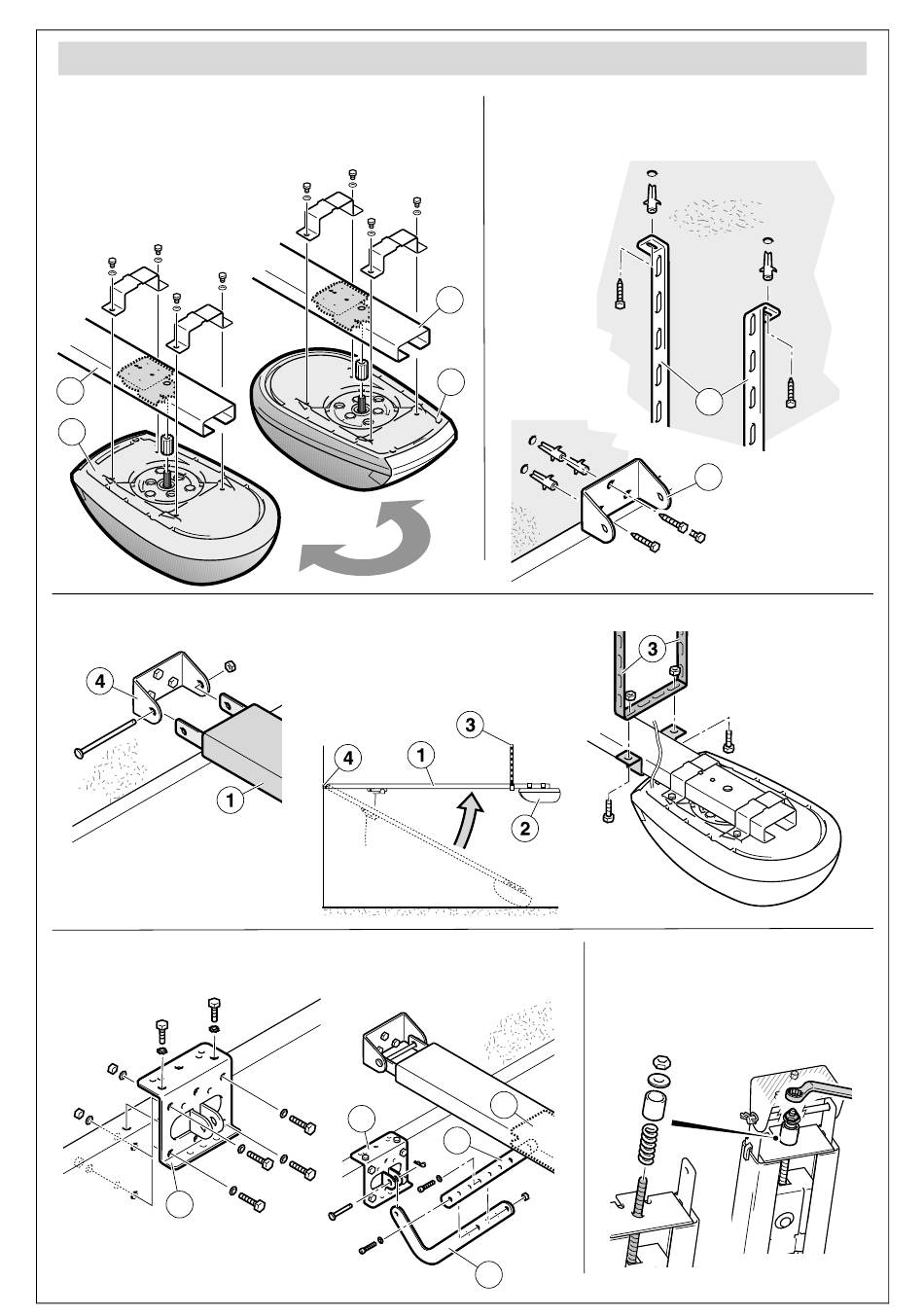 4

1

3

4

1

2

3