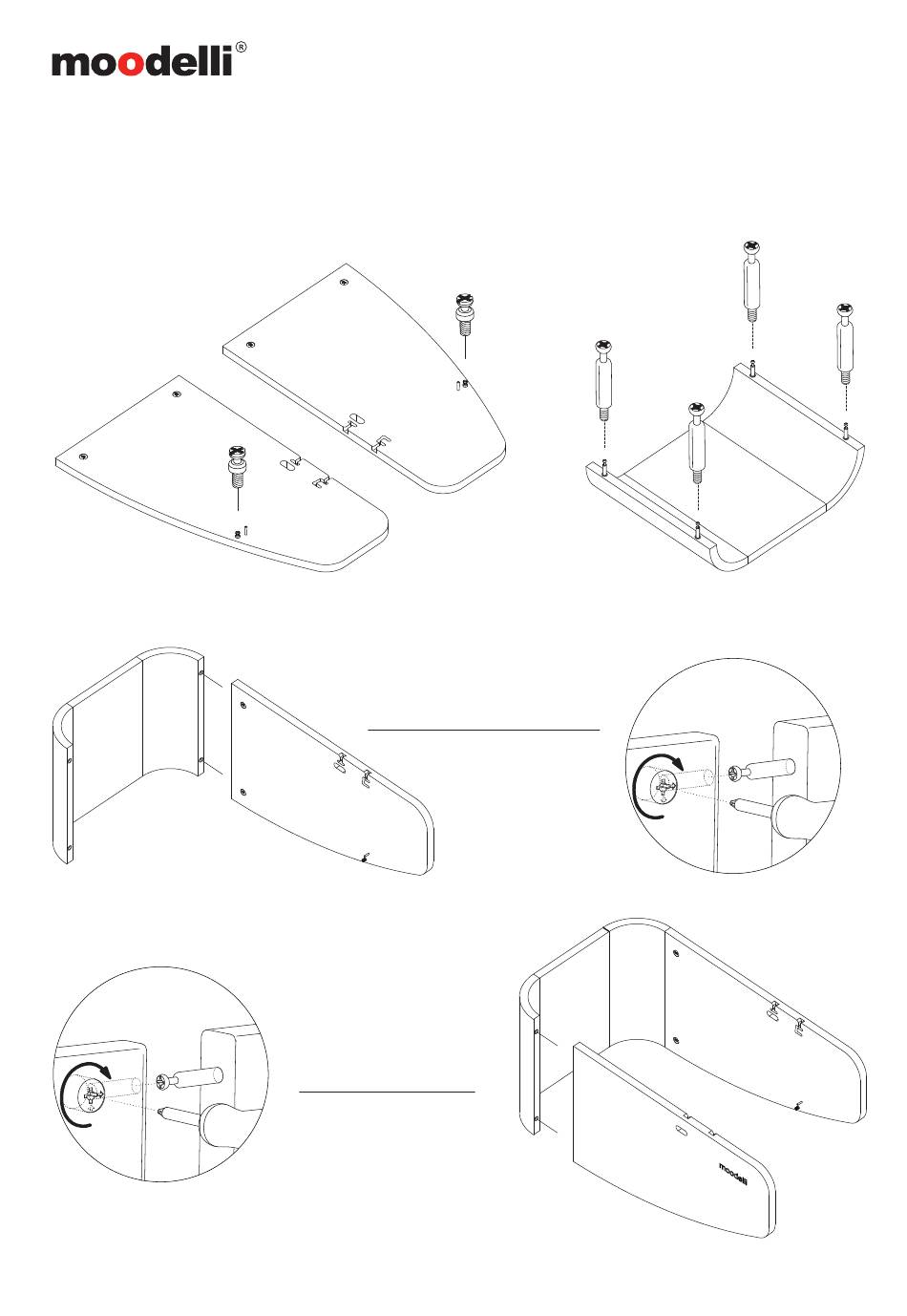 moodelli®

moodelli