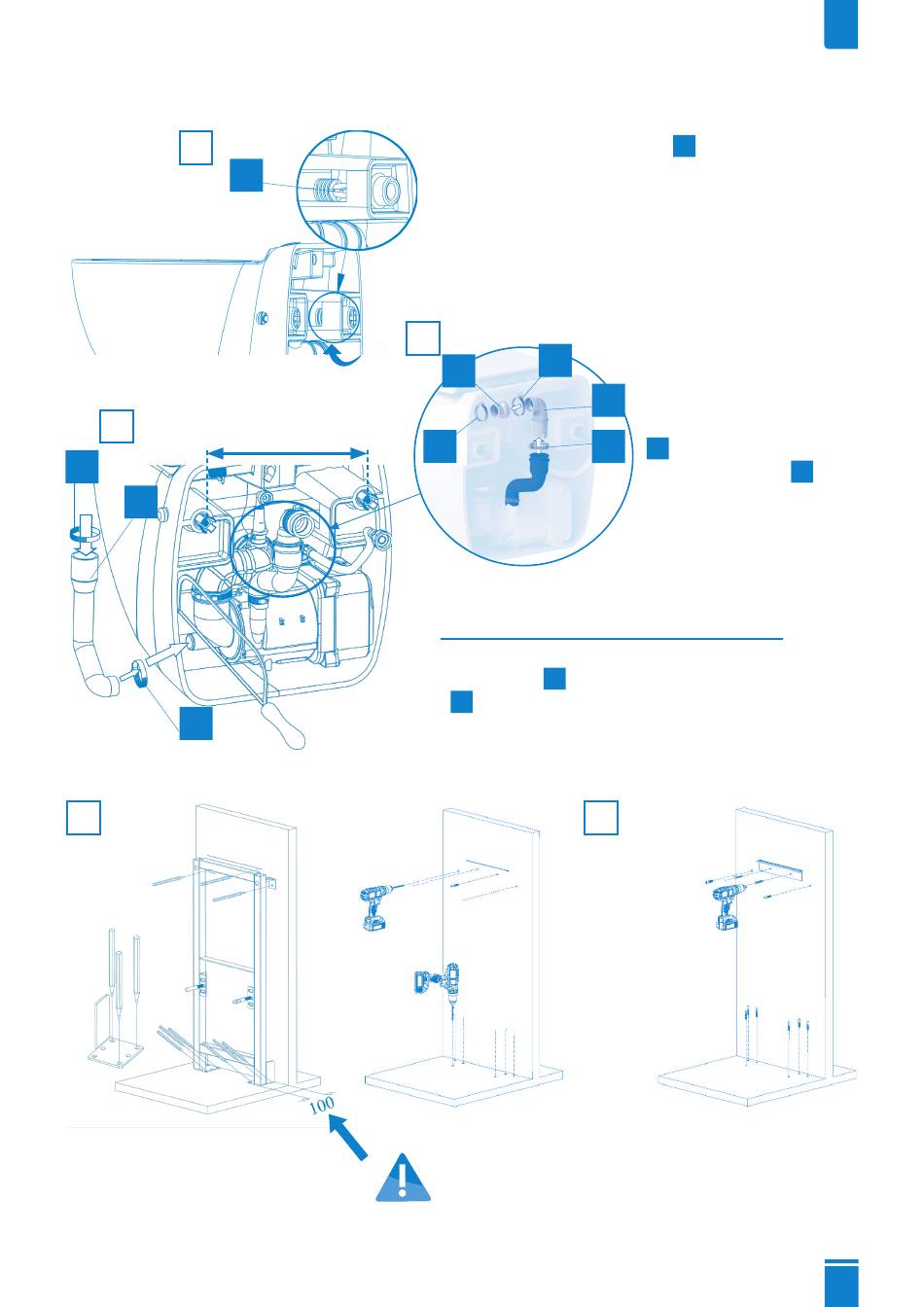 100