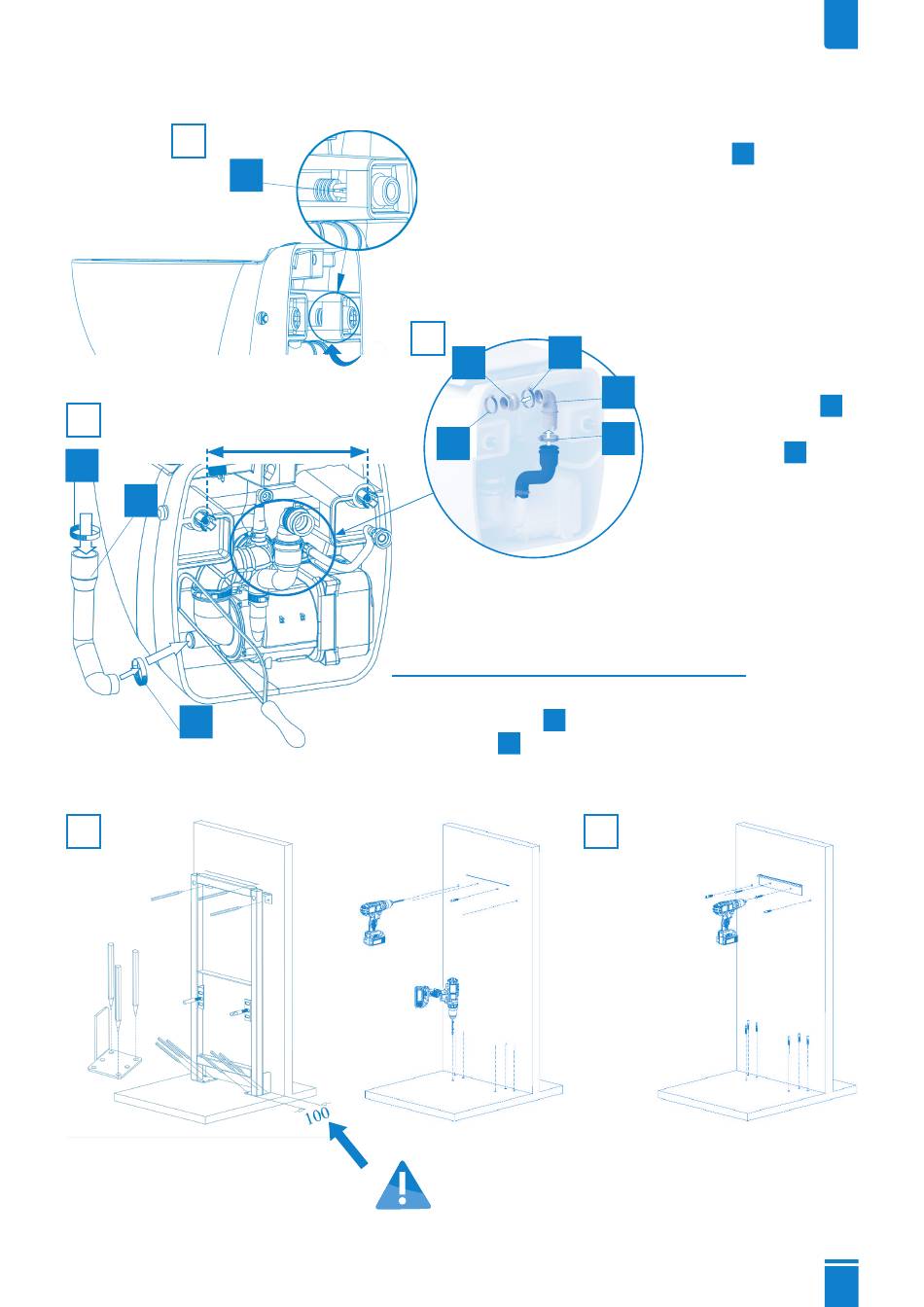 100