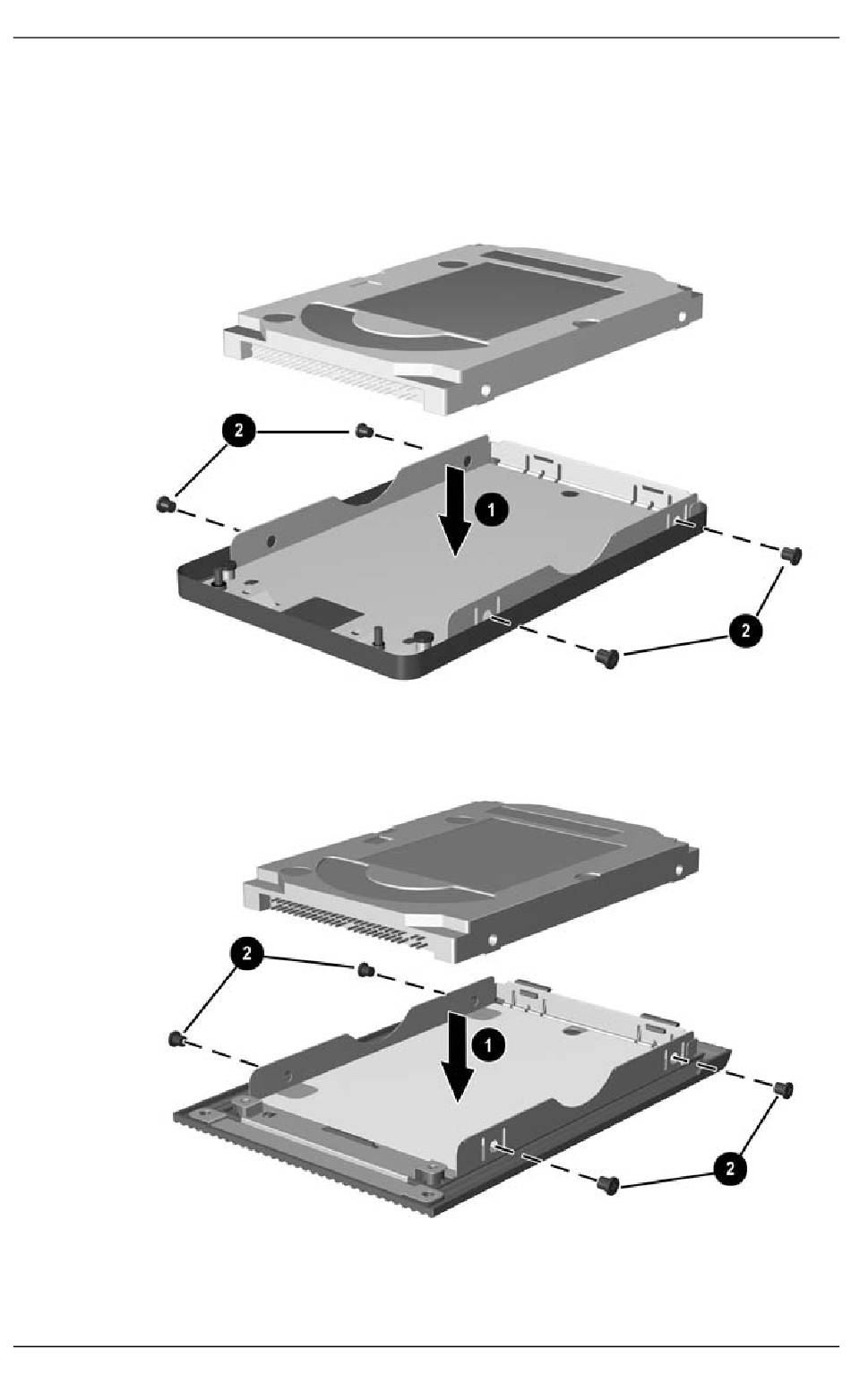 2
1
2

2
1
2