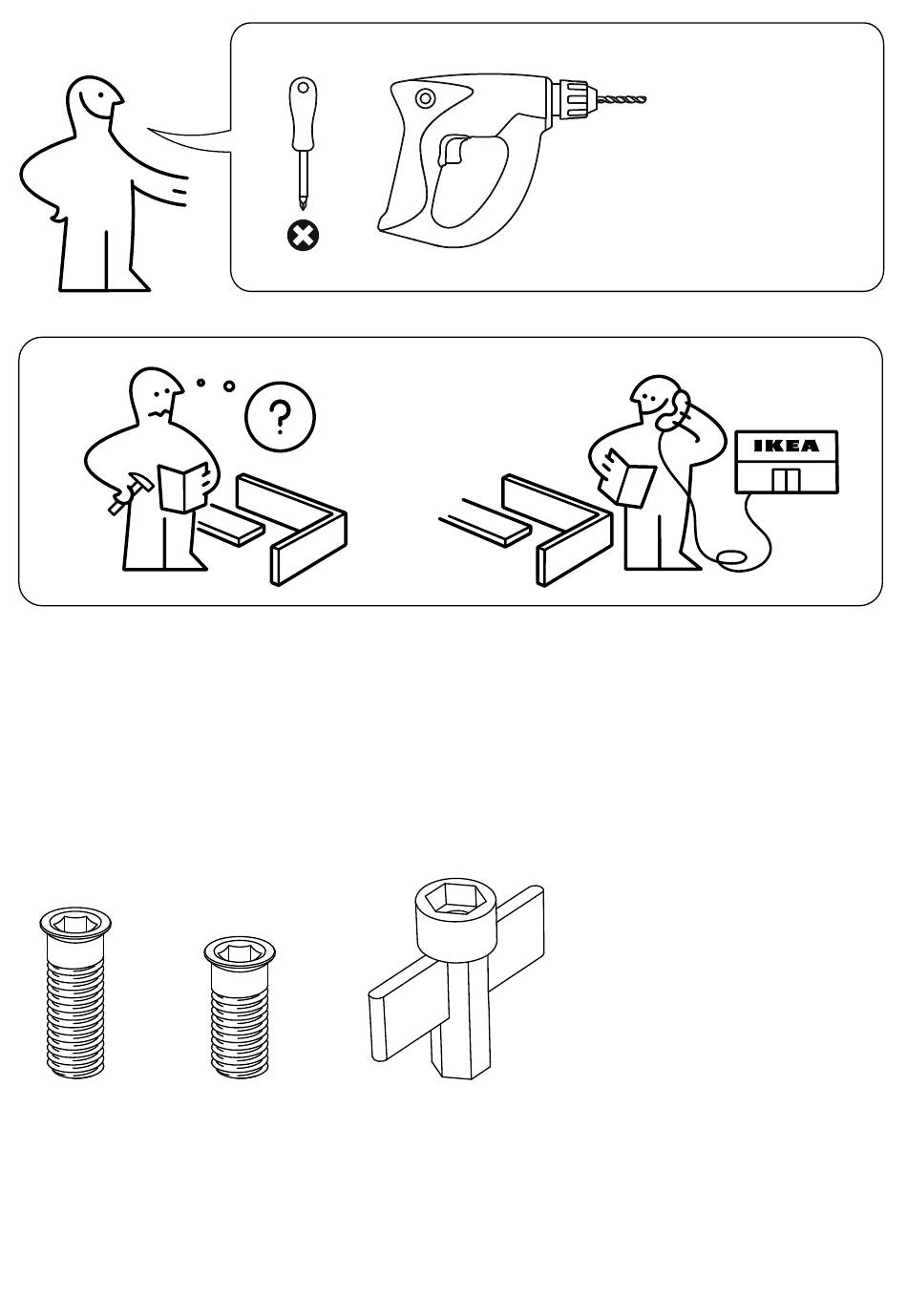 ?

IKEA