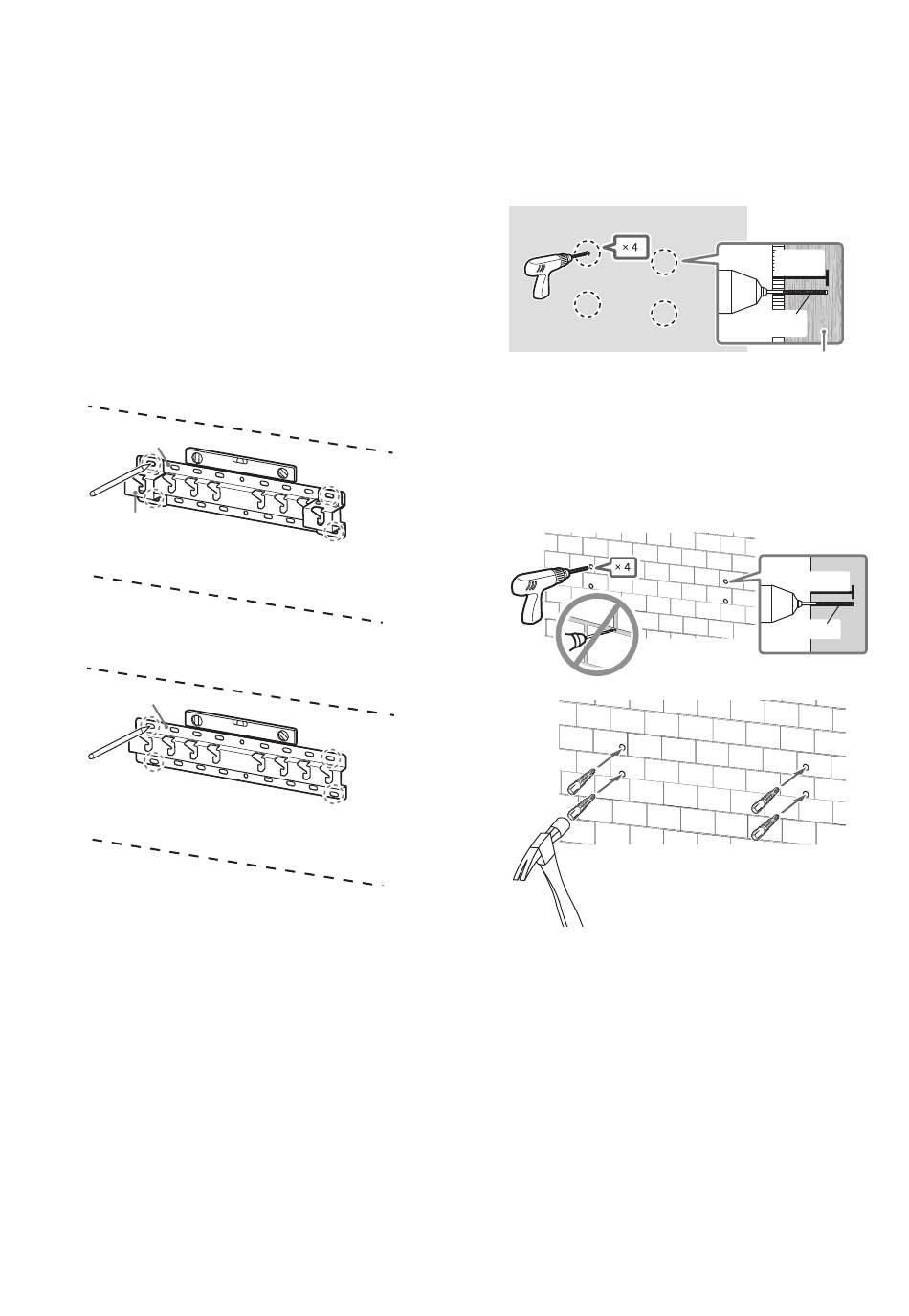 × 4

× 4