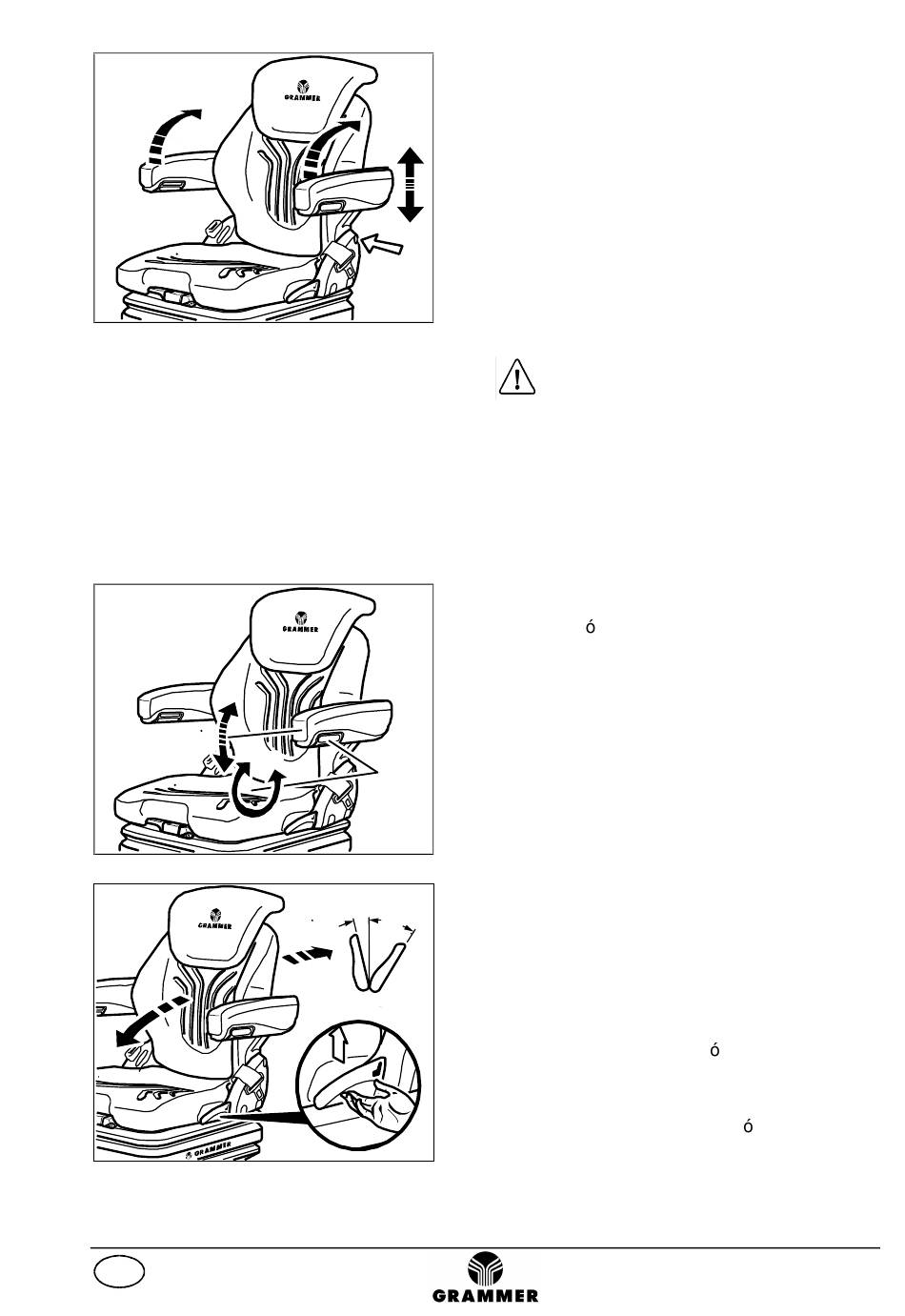 GRAMMER

ó

GRAMMER

GRAMMER

ó

ó

GRAMMER

GRAMMER