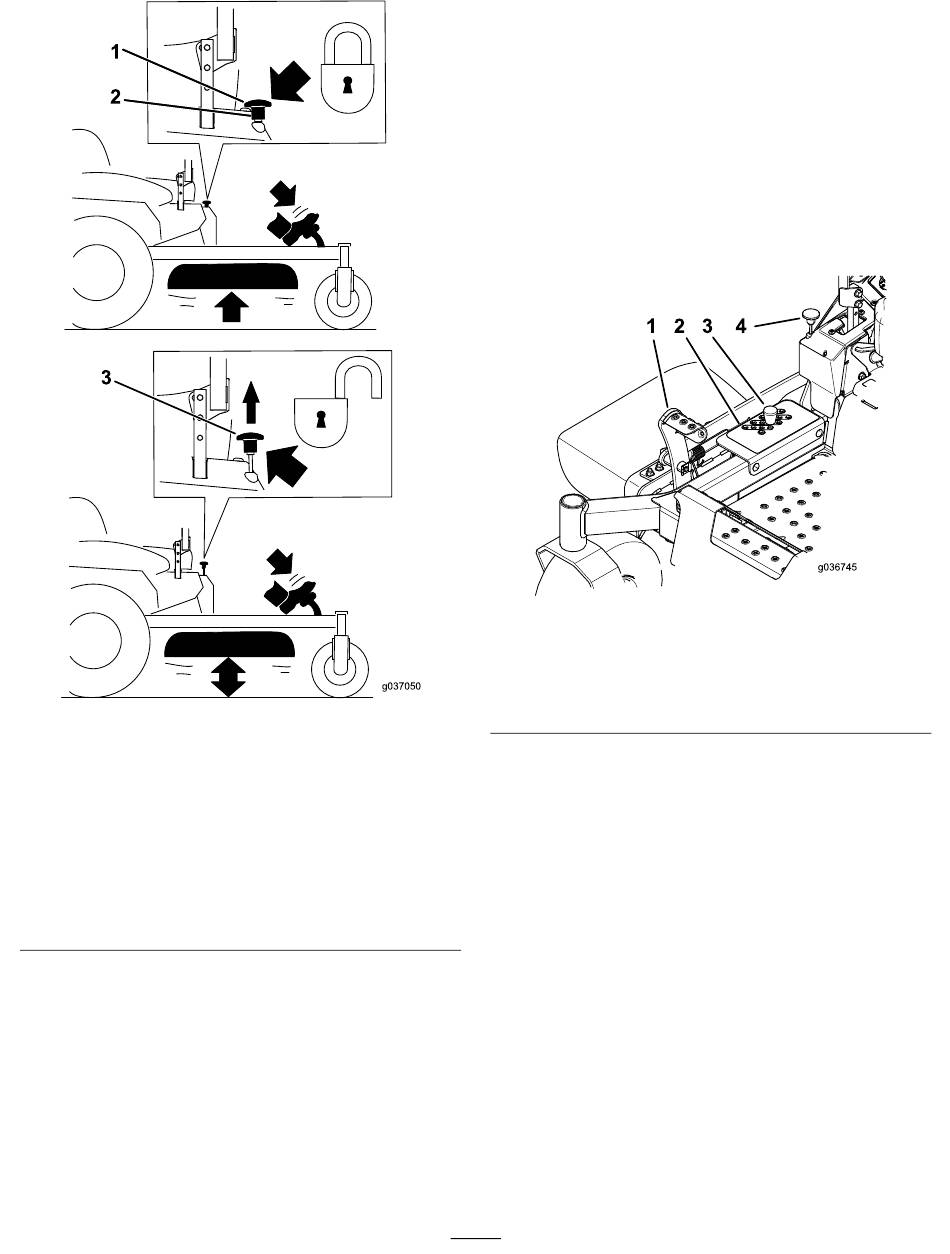 1
2
3
g037050

1 2 3 4
g036745