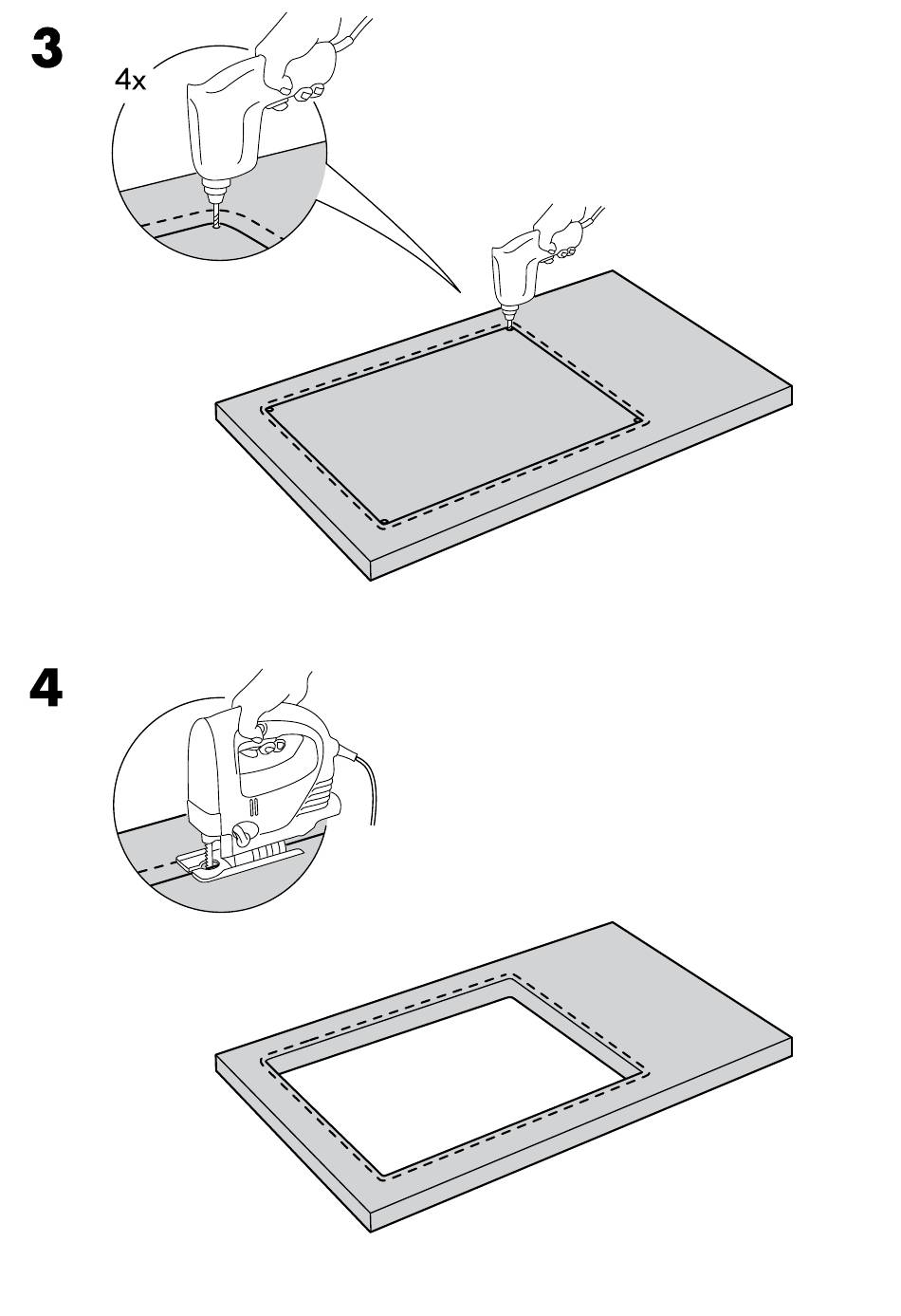 3

4x

4