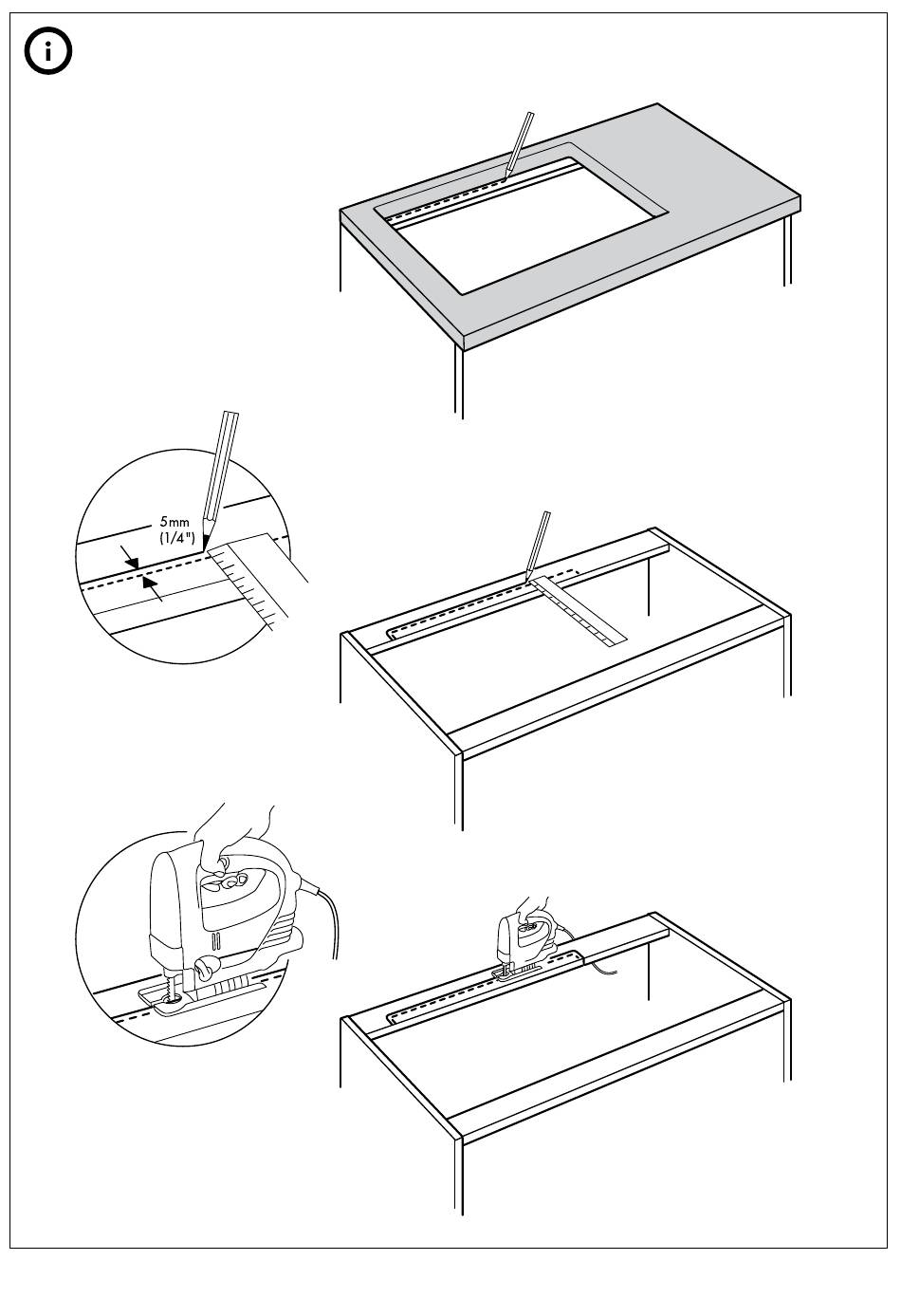 i

5mm
(1/4")