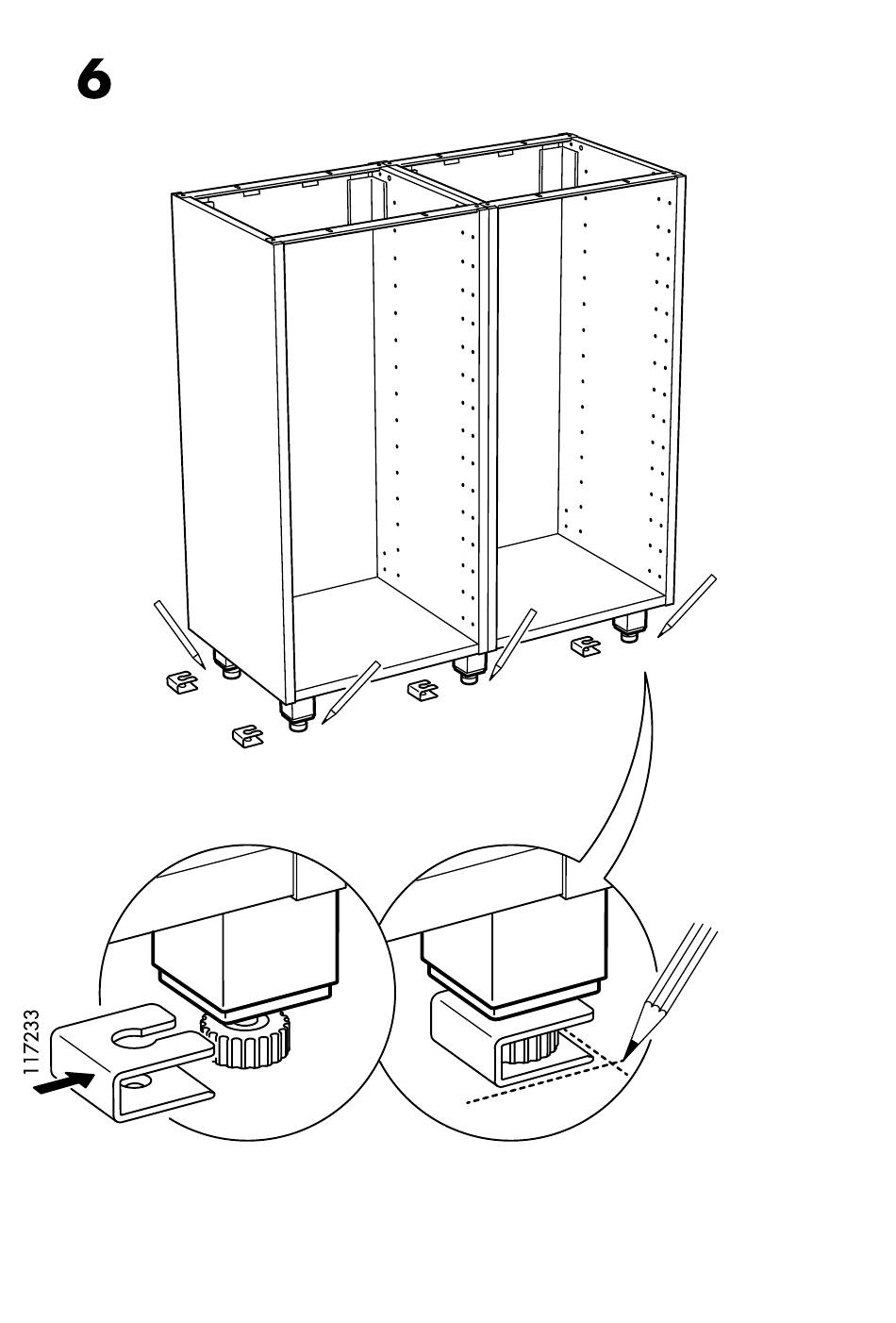 6

117233