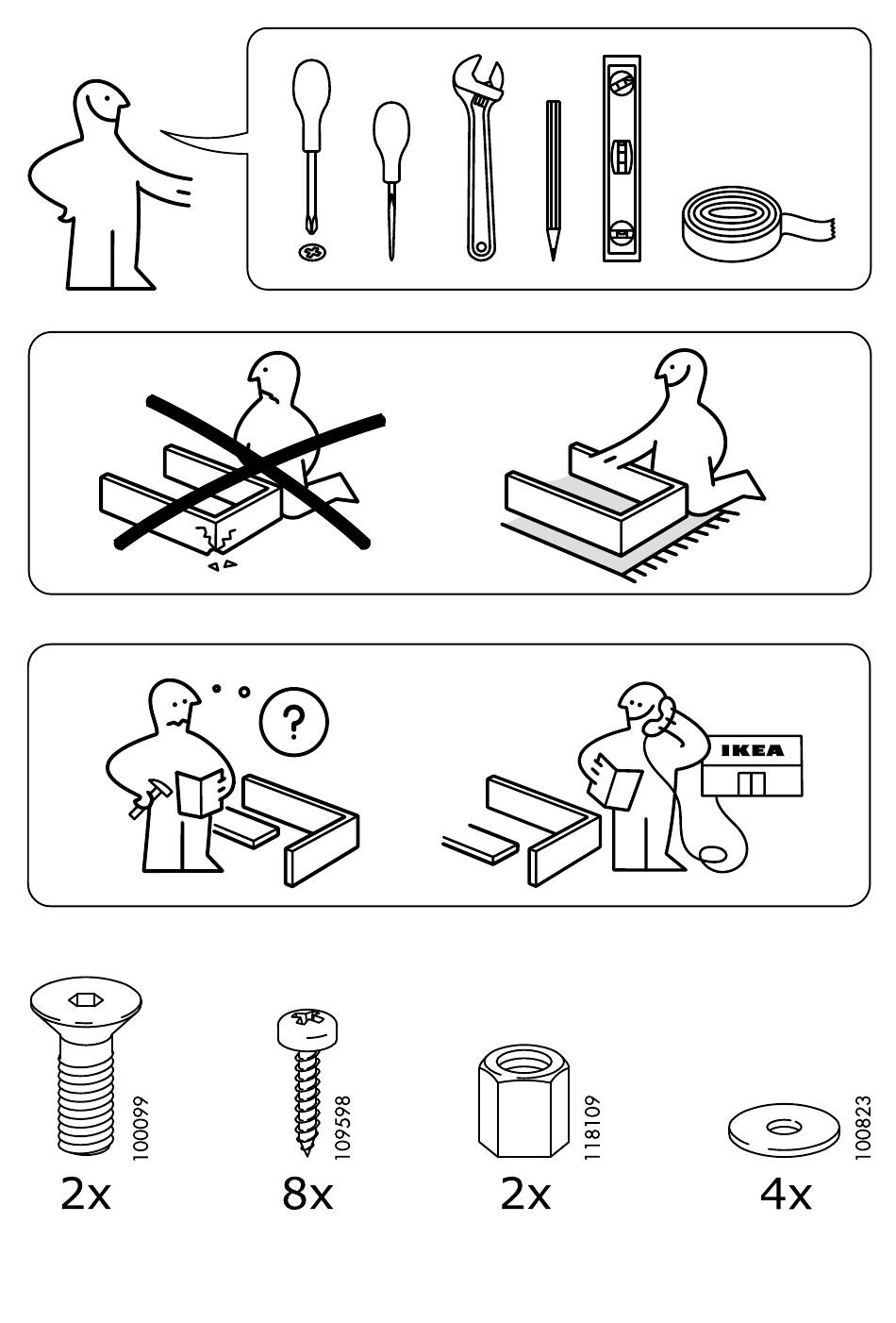 ?

IKEA

100099
2x

109598
8x

118109
2x

100823
4x