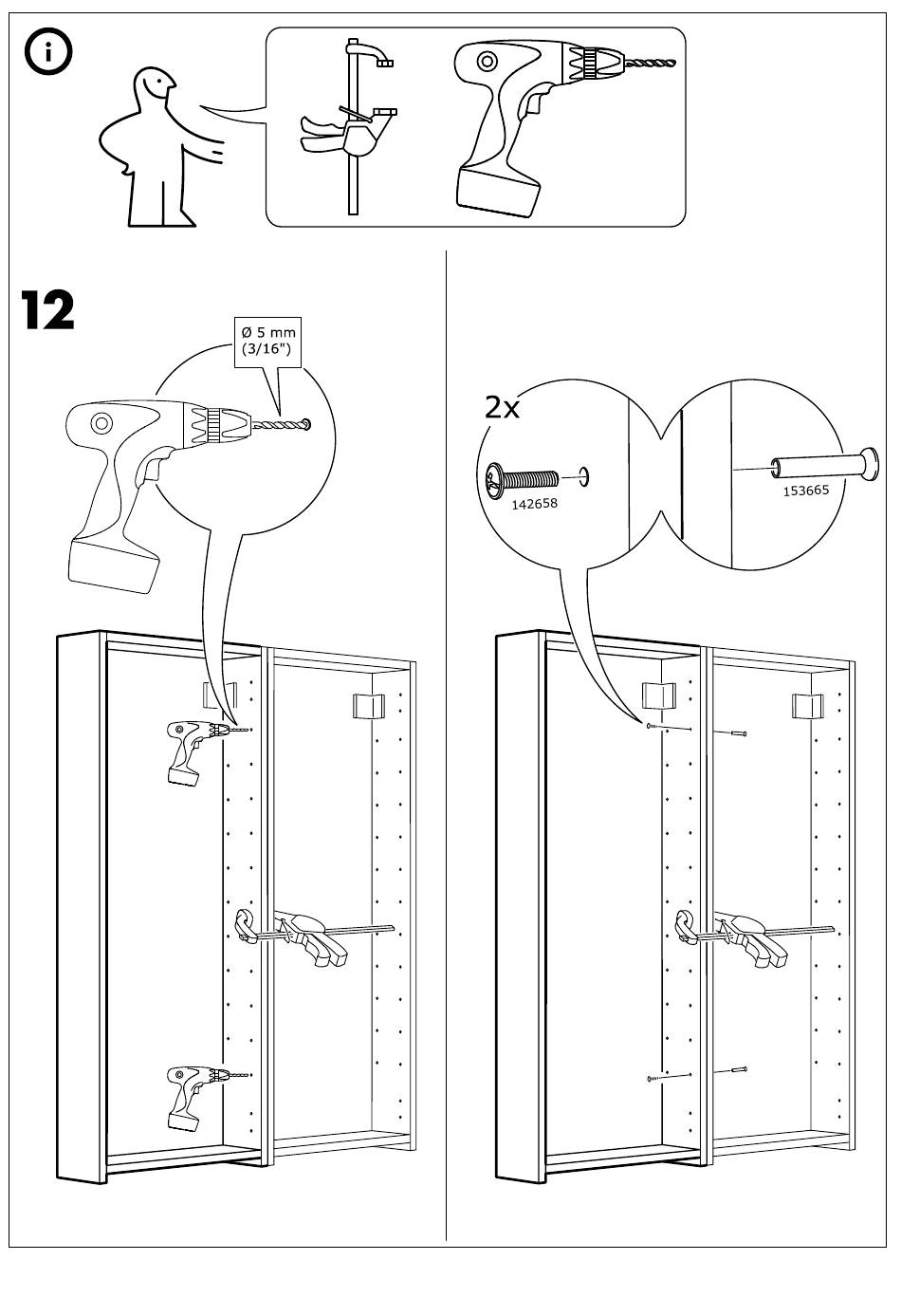 i

12

Ø 5 mm
(3/16")

2x

142658

153665