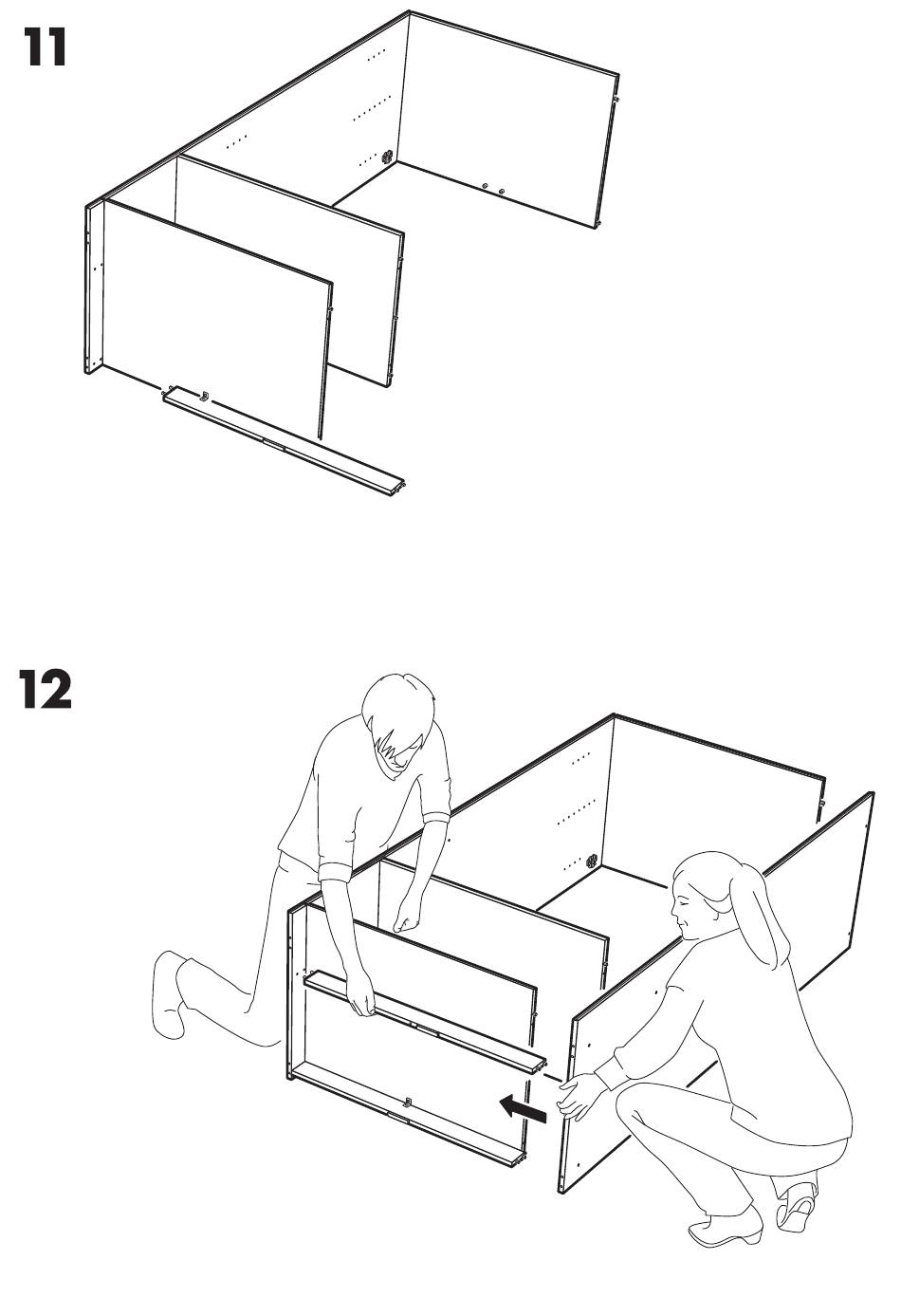 11

12