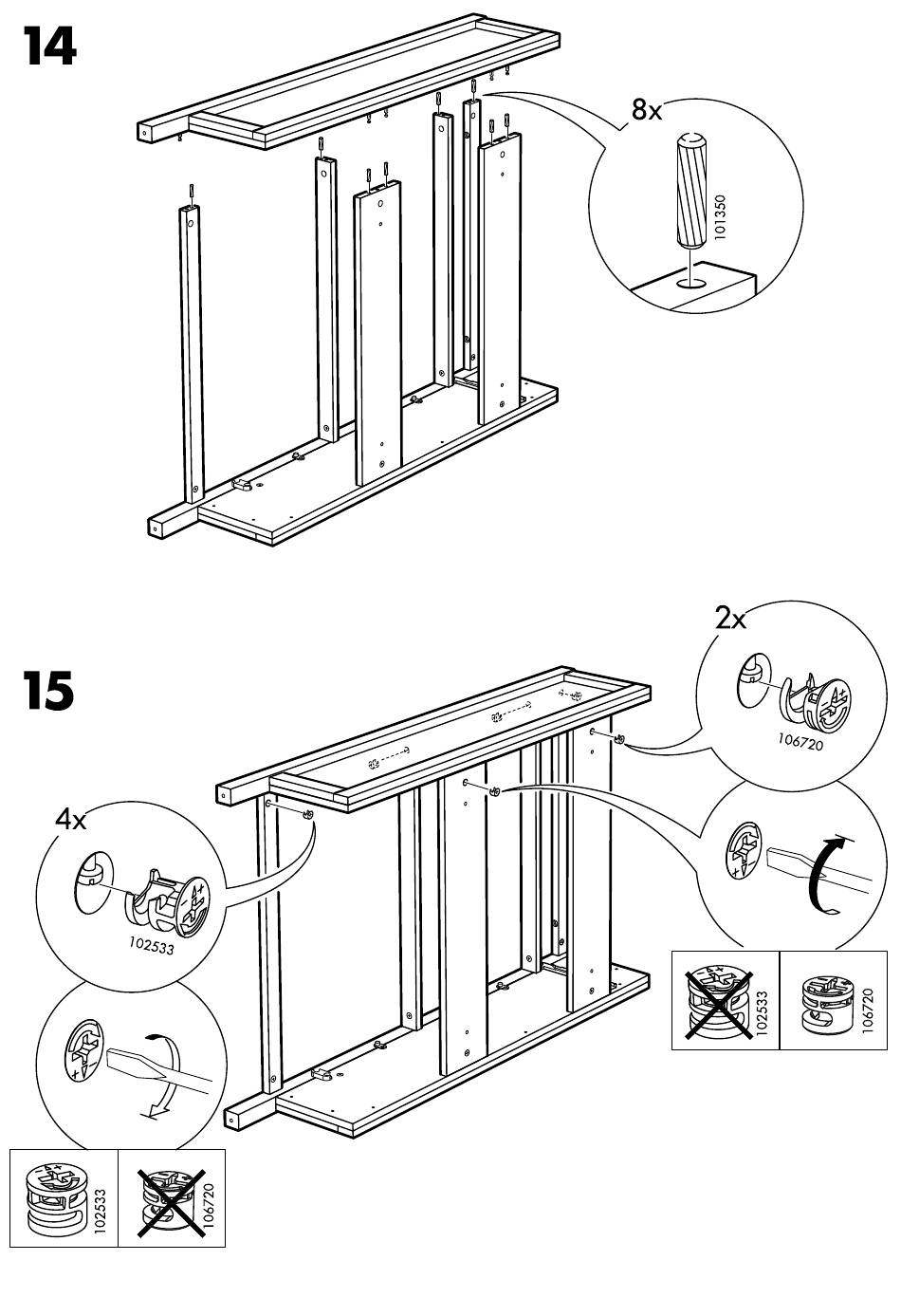 14

8x

101350

15

2x

106720

4x

102533

102533

106720

102533

106720