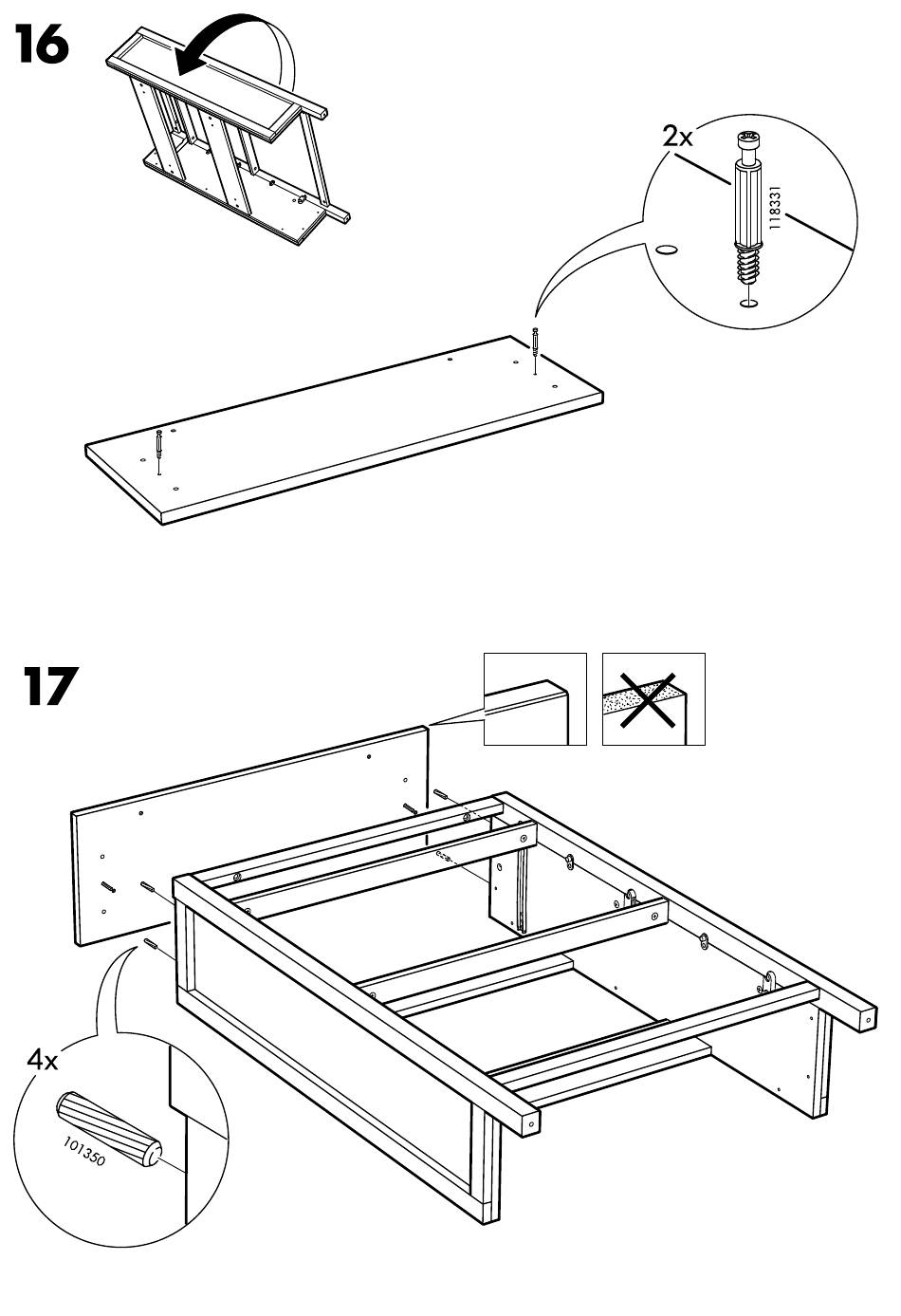 16

2x

118331

17

4x

101350