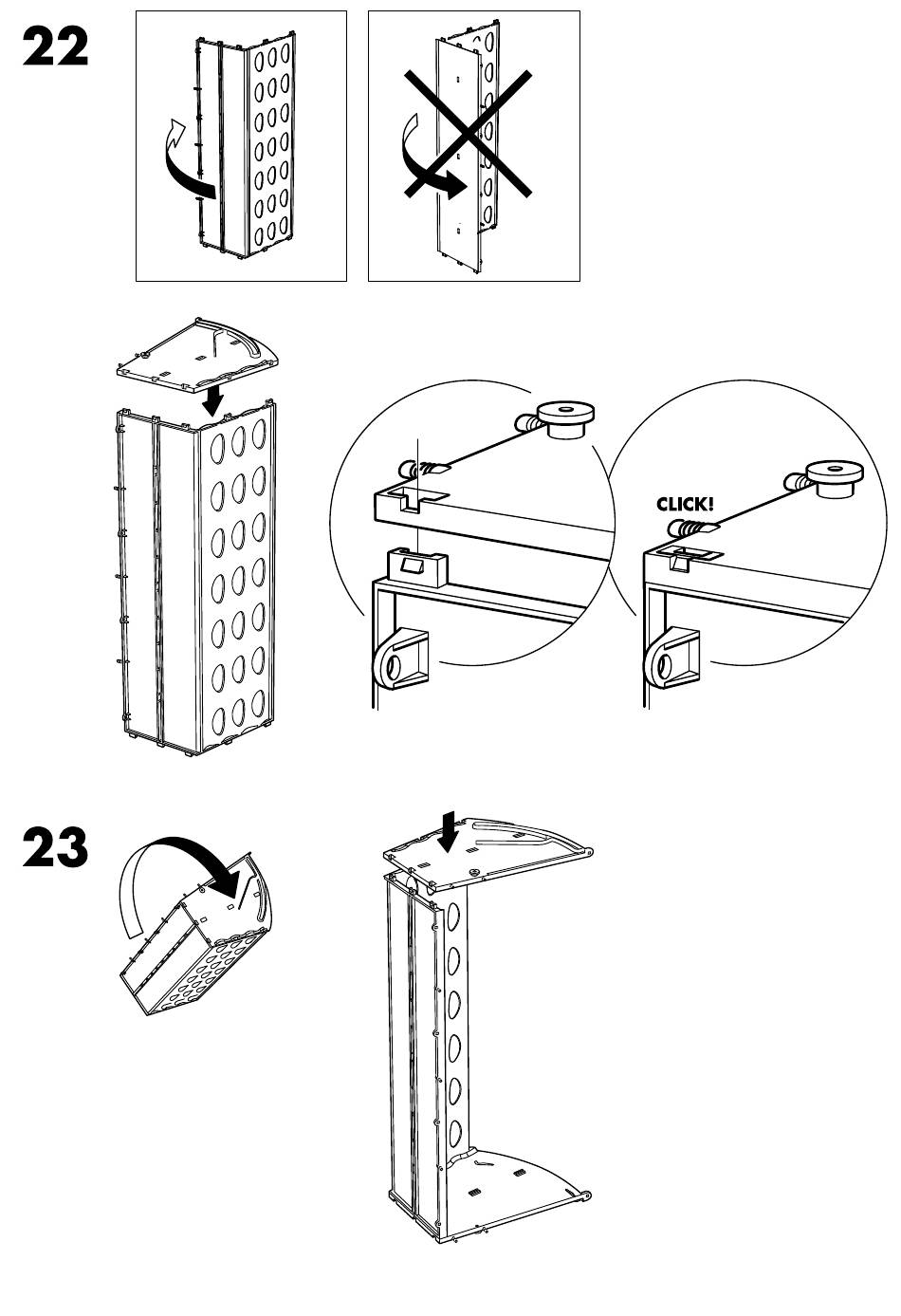 22

CLICK!

23