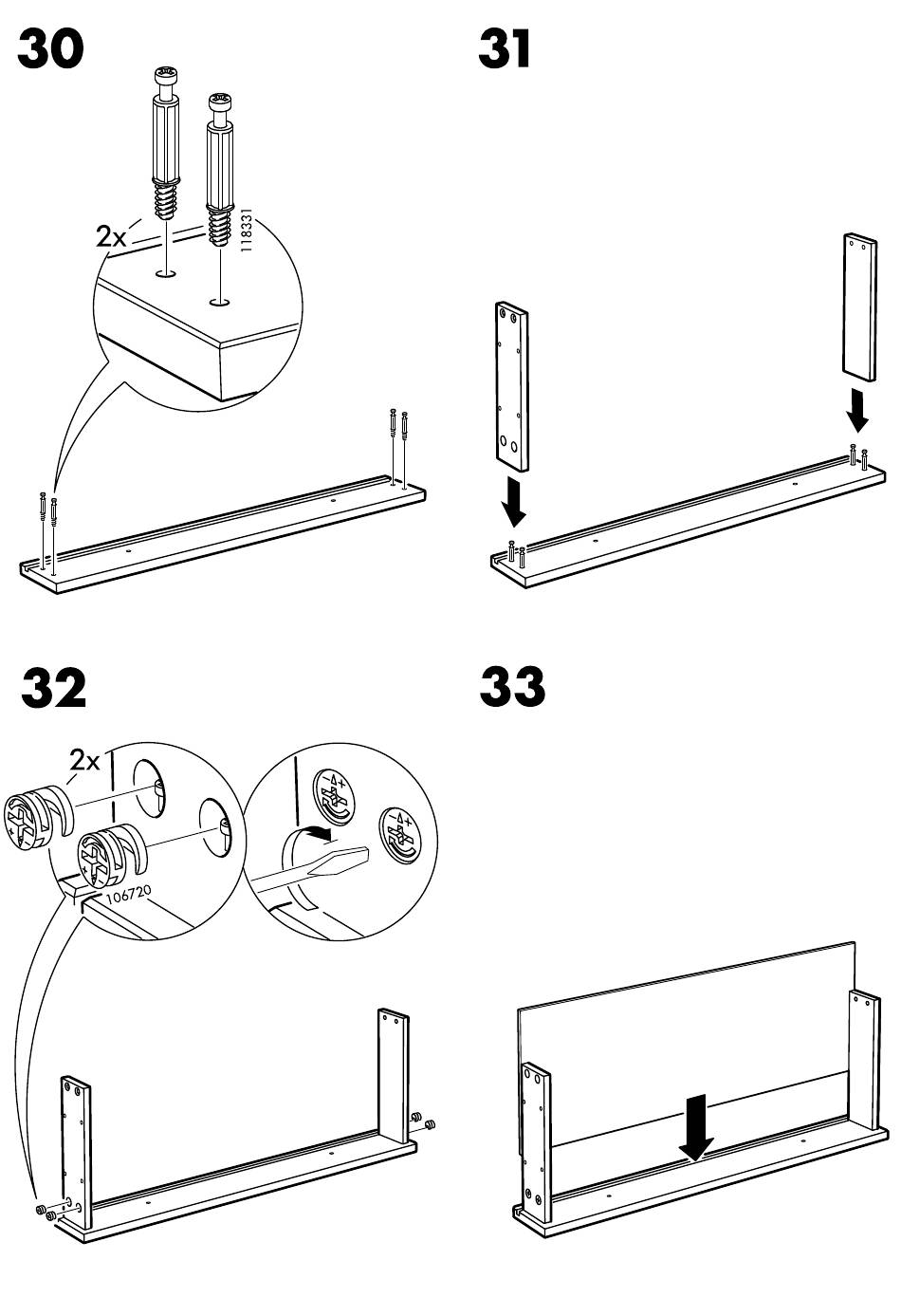 30

2x

118331

31

32

2x

106720

33