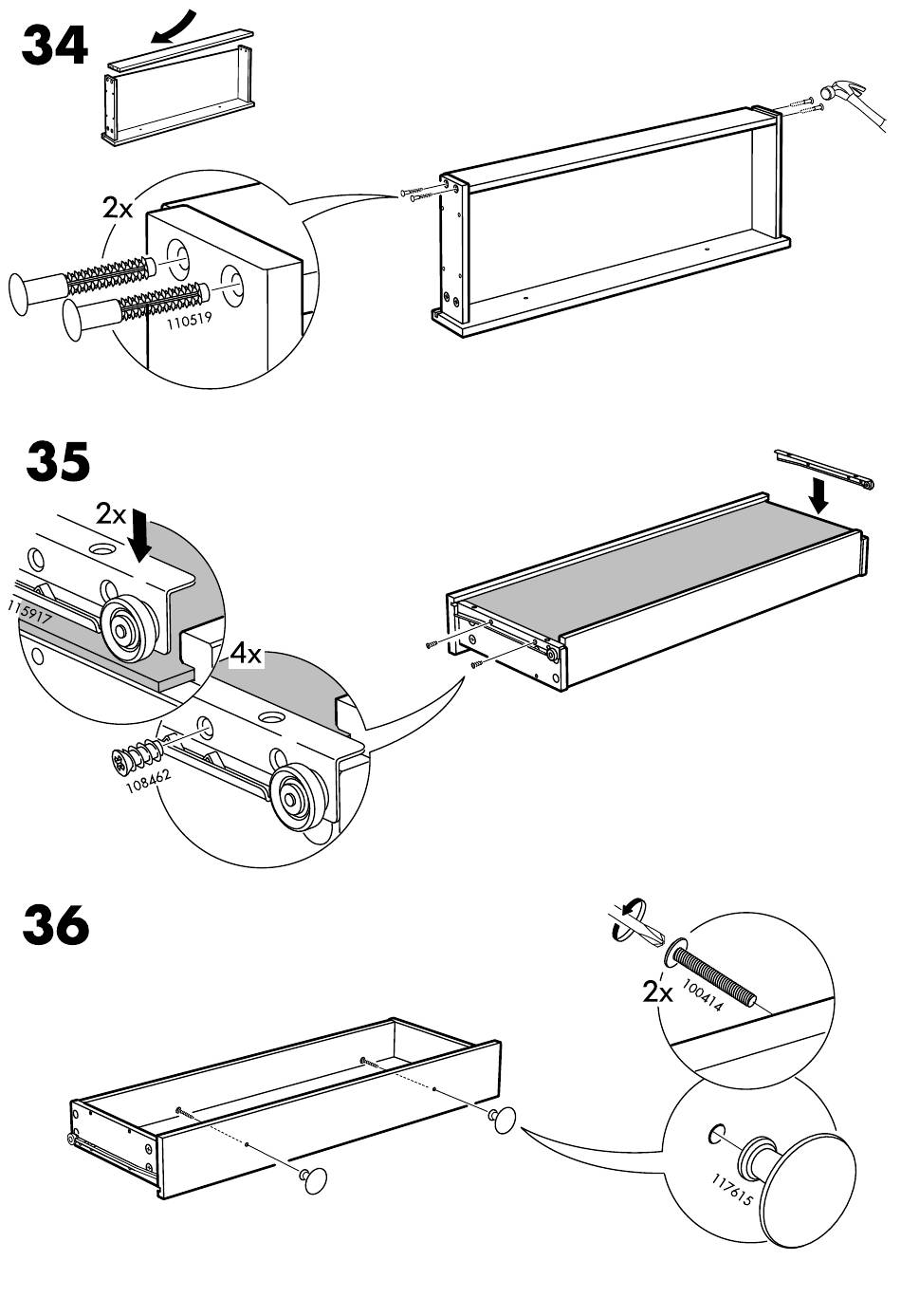 34

2x

110519

35

2x

115917

4x

108462

36

2x

100414

117615