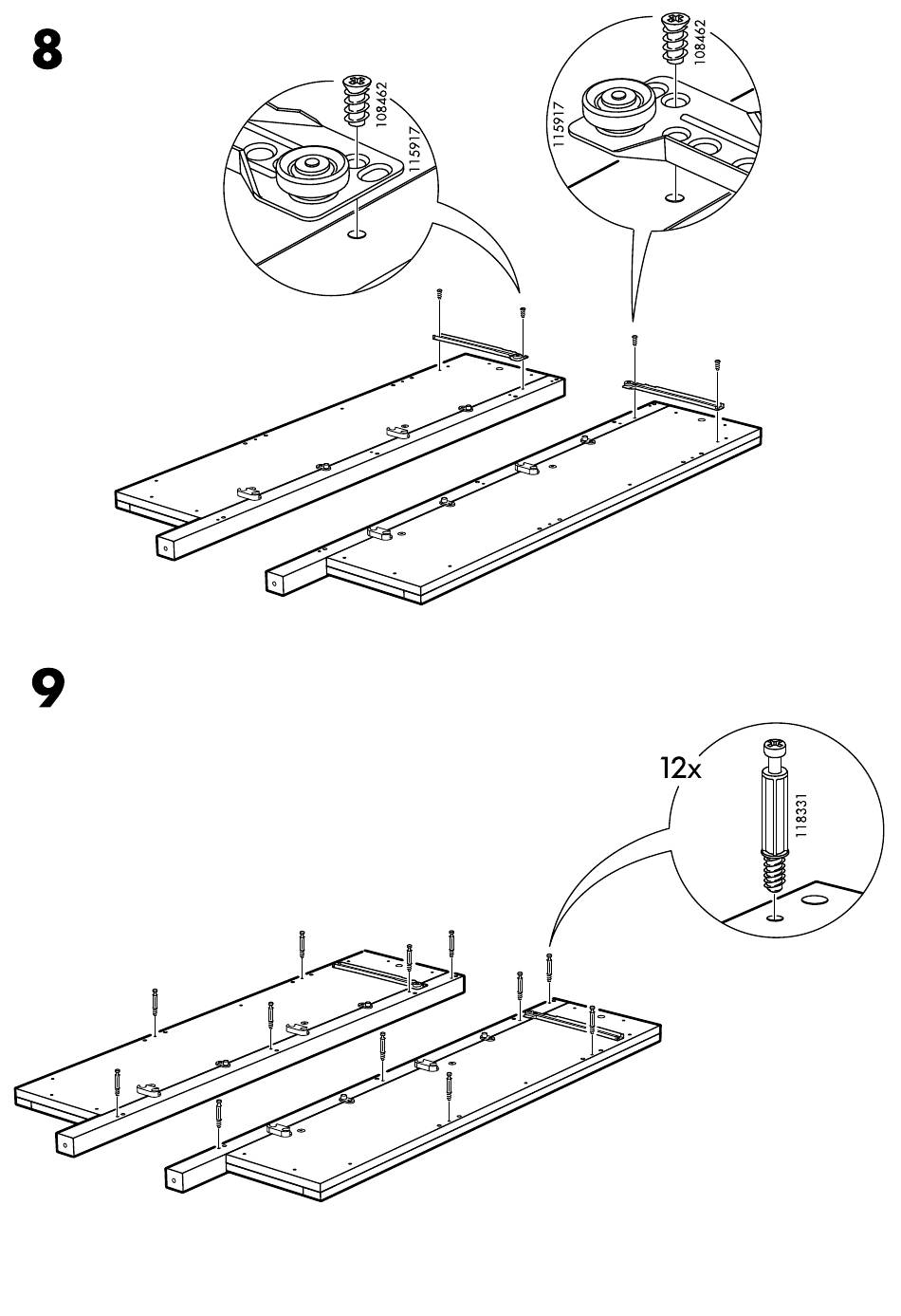 8

108462
115917

108462
115917

9

12x
118331