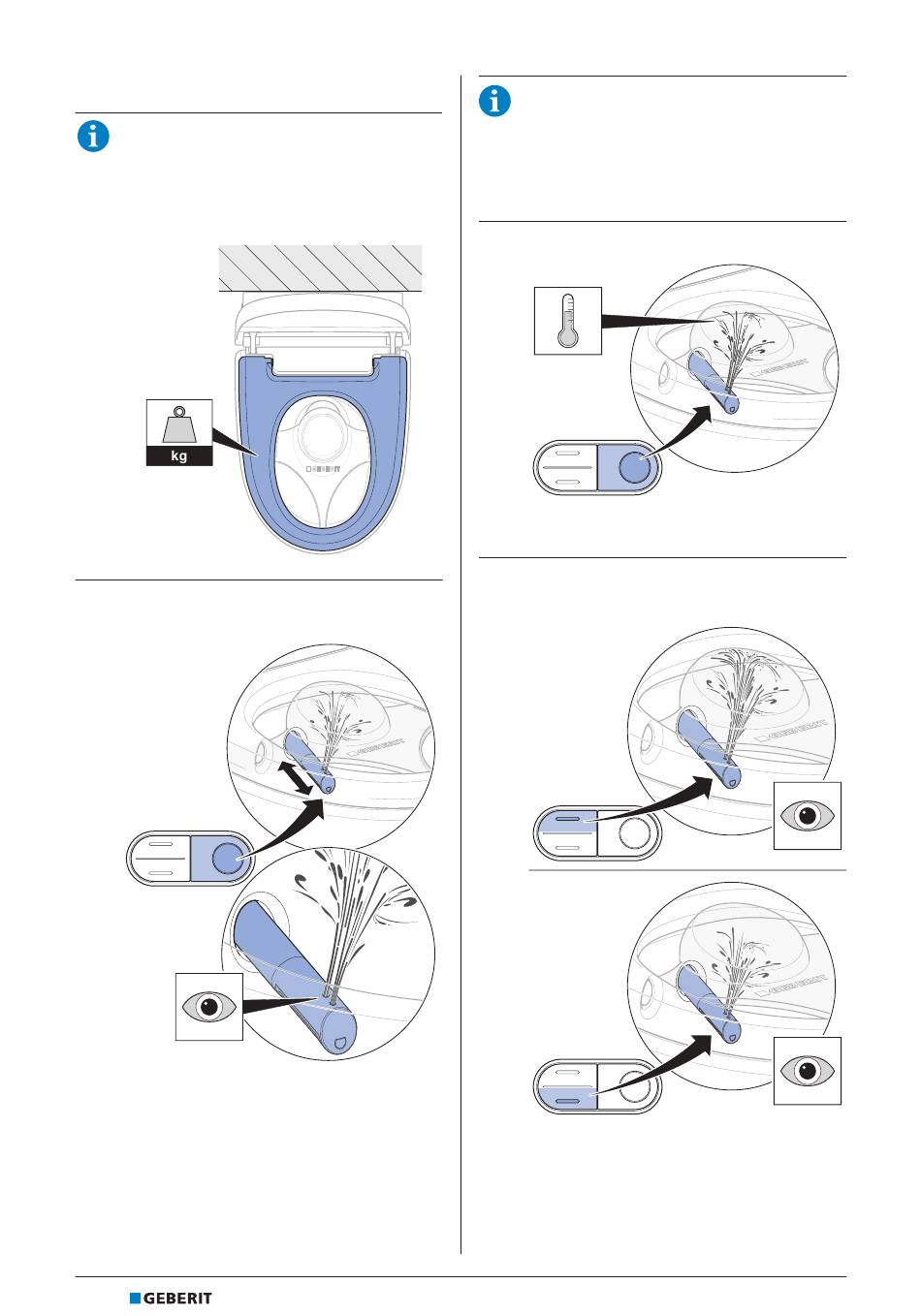 kg

GEBERIT

GEBERIT

GEBERIT

GEBERIT

GEBERIT

GEBERIT