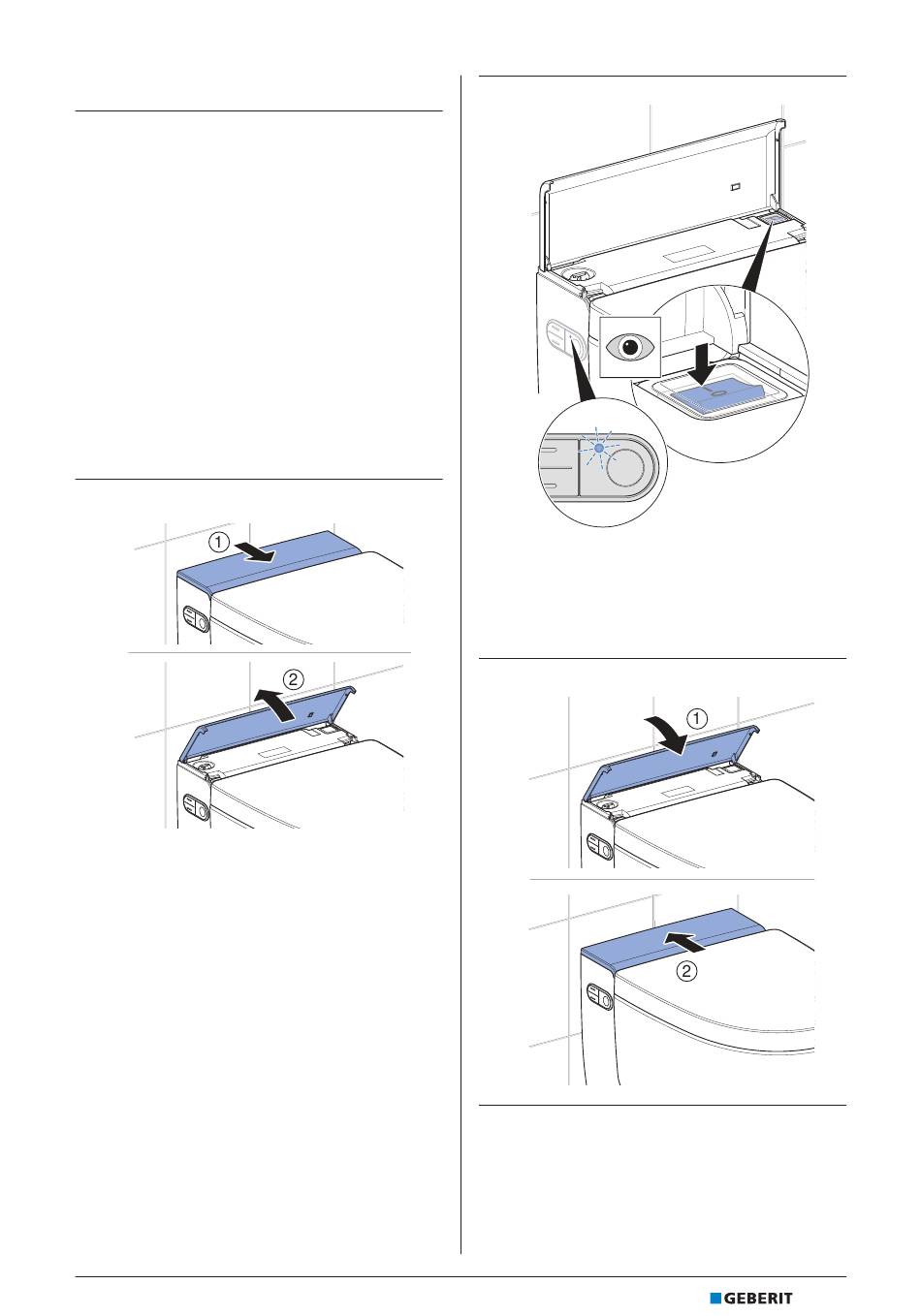 ①

②

①

②

GEBERIT