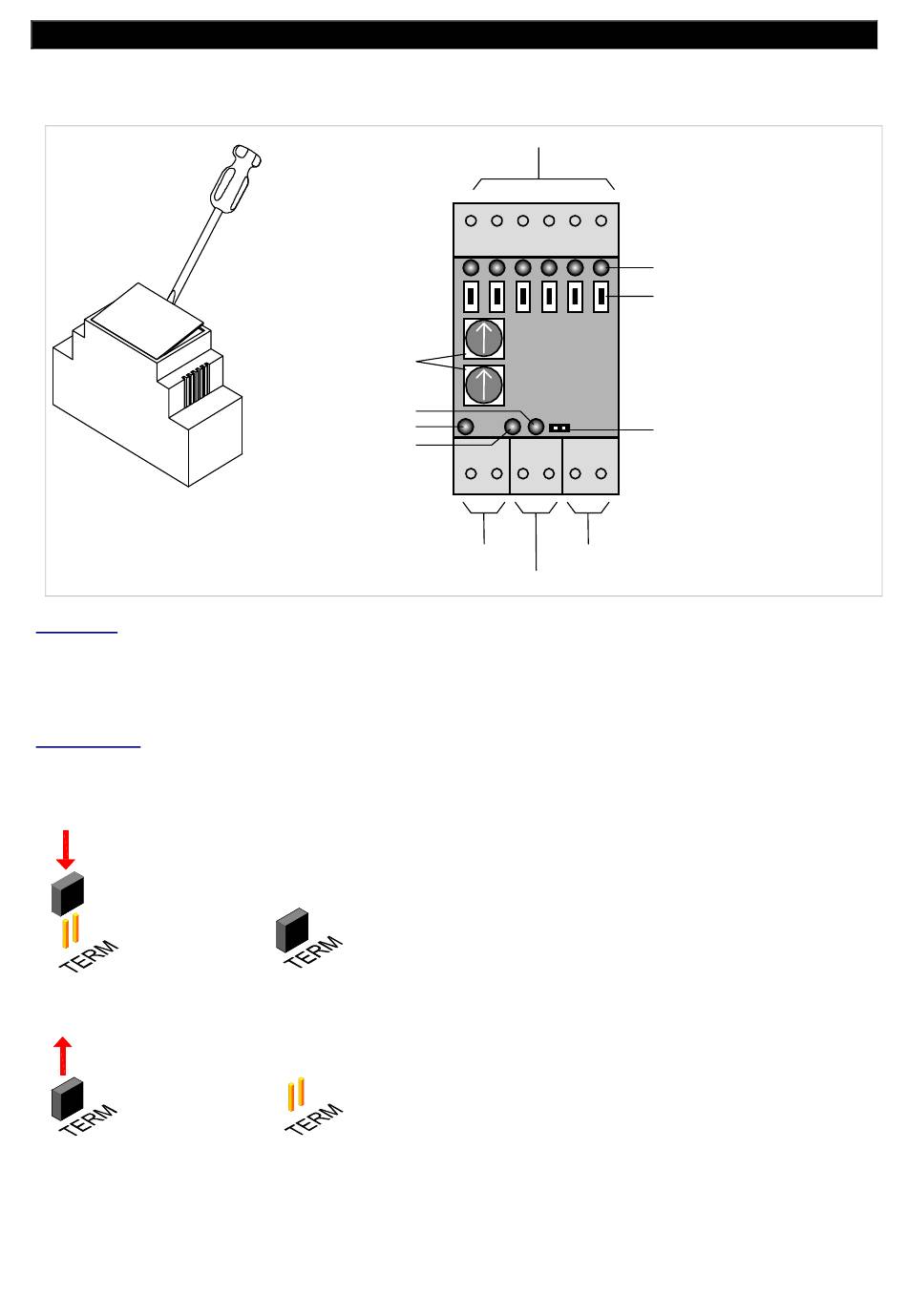 TERM

TERM

TERM

TERM