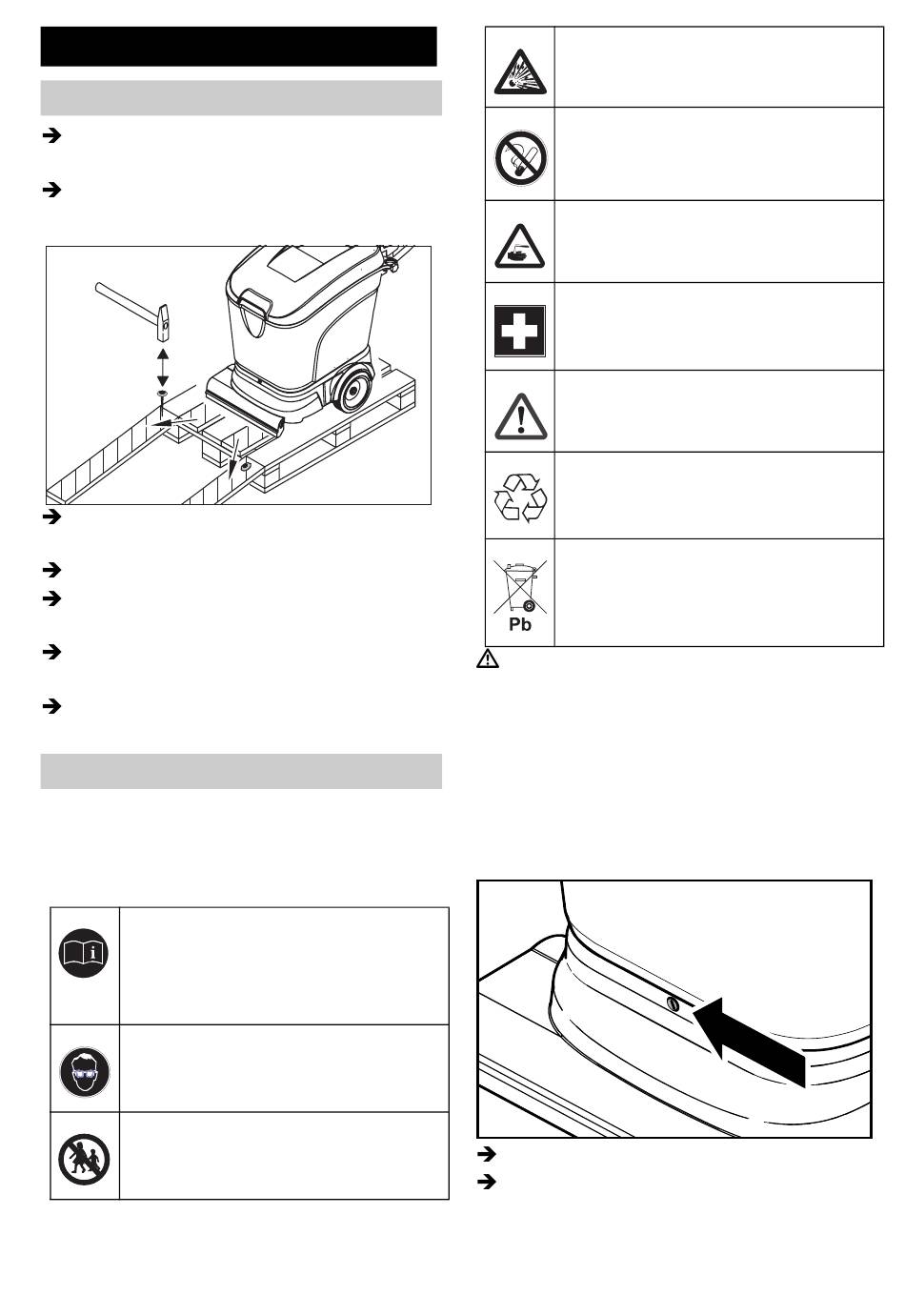 Pb