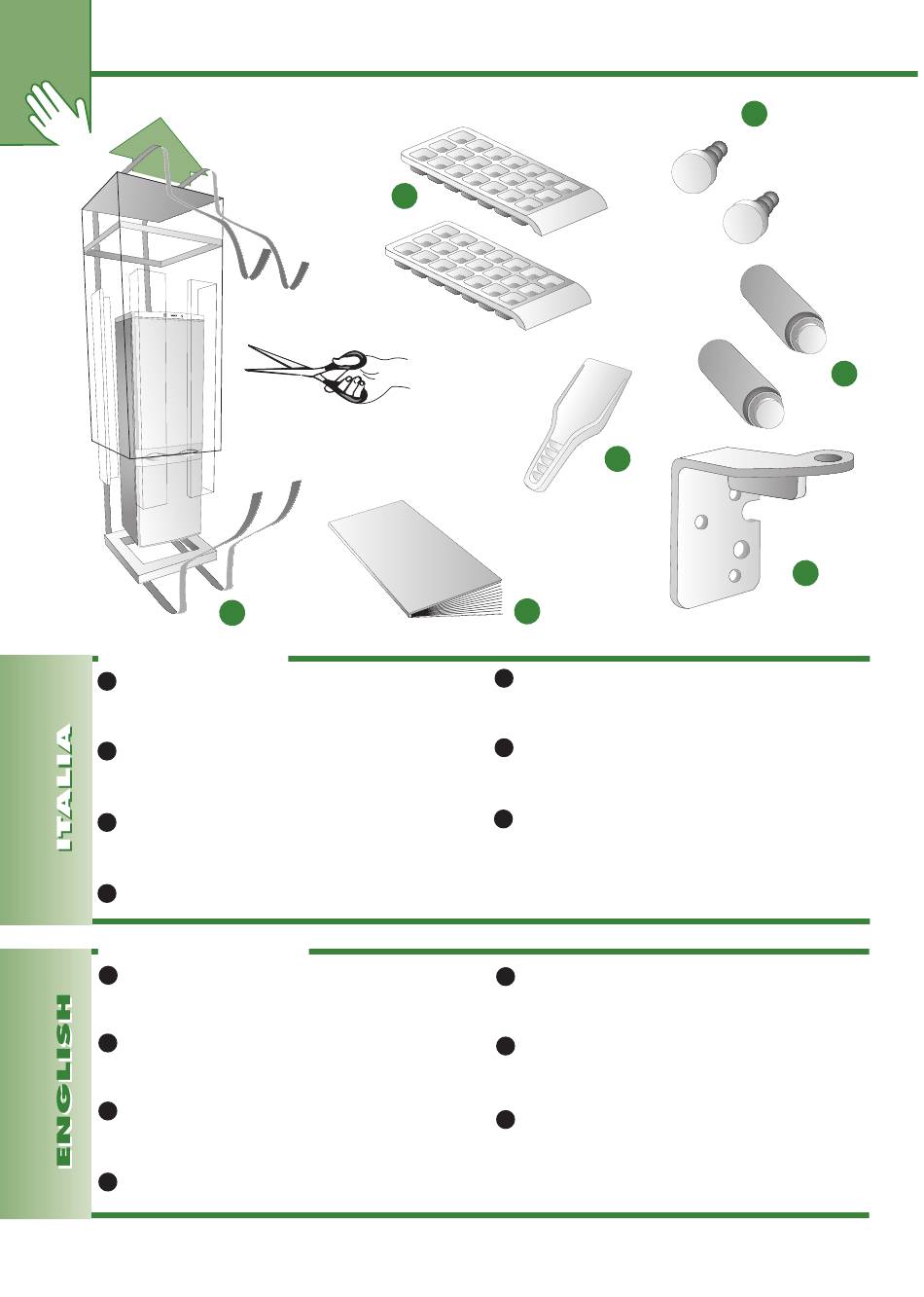 ITALIA

ENGLISH