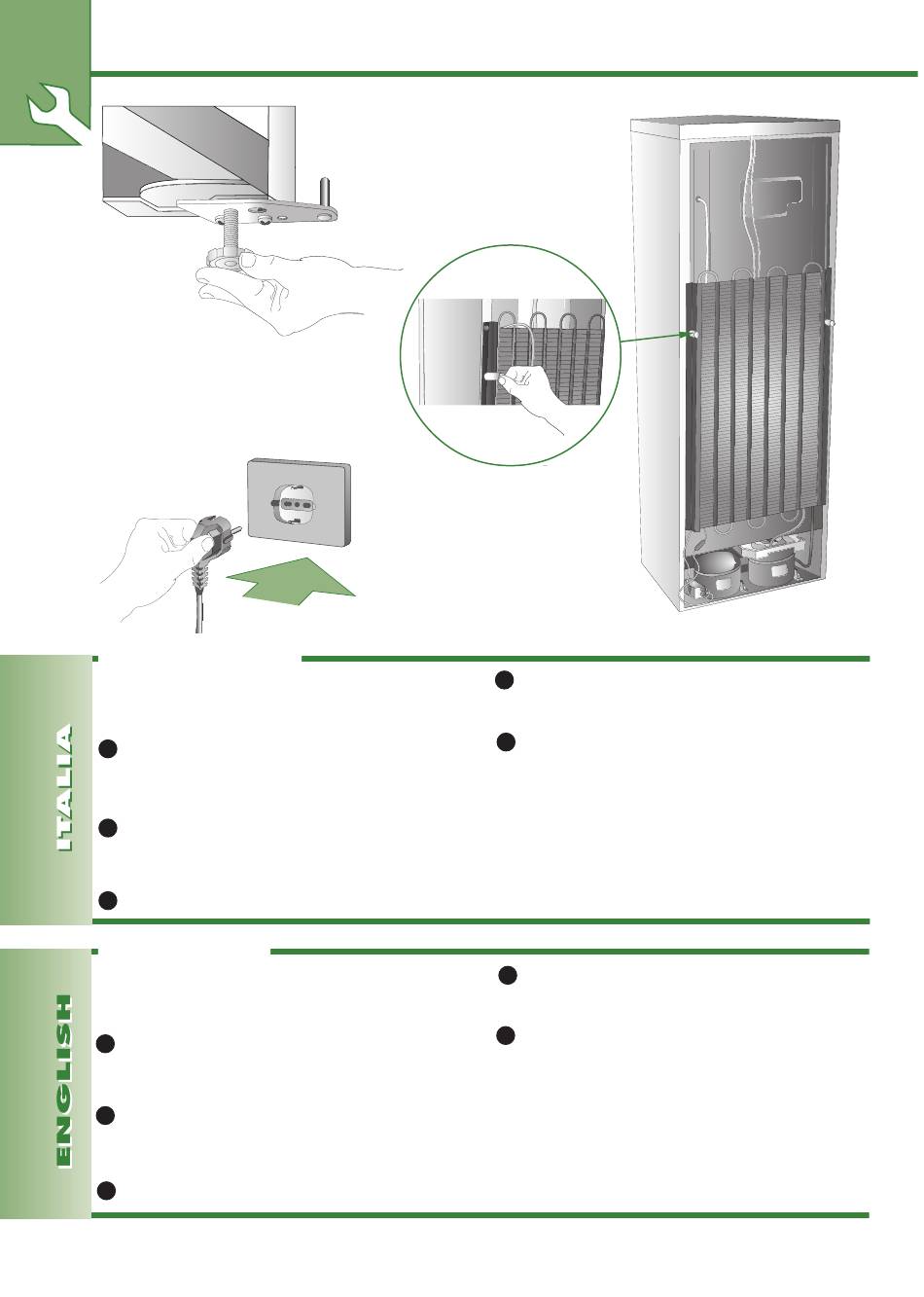 ITALIA

ENGLISH