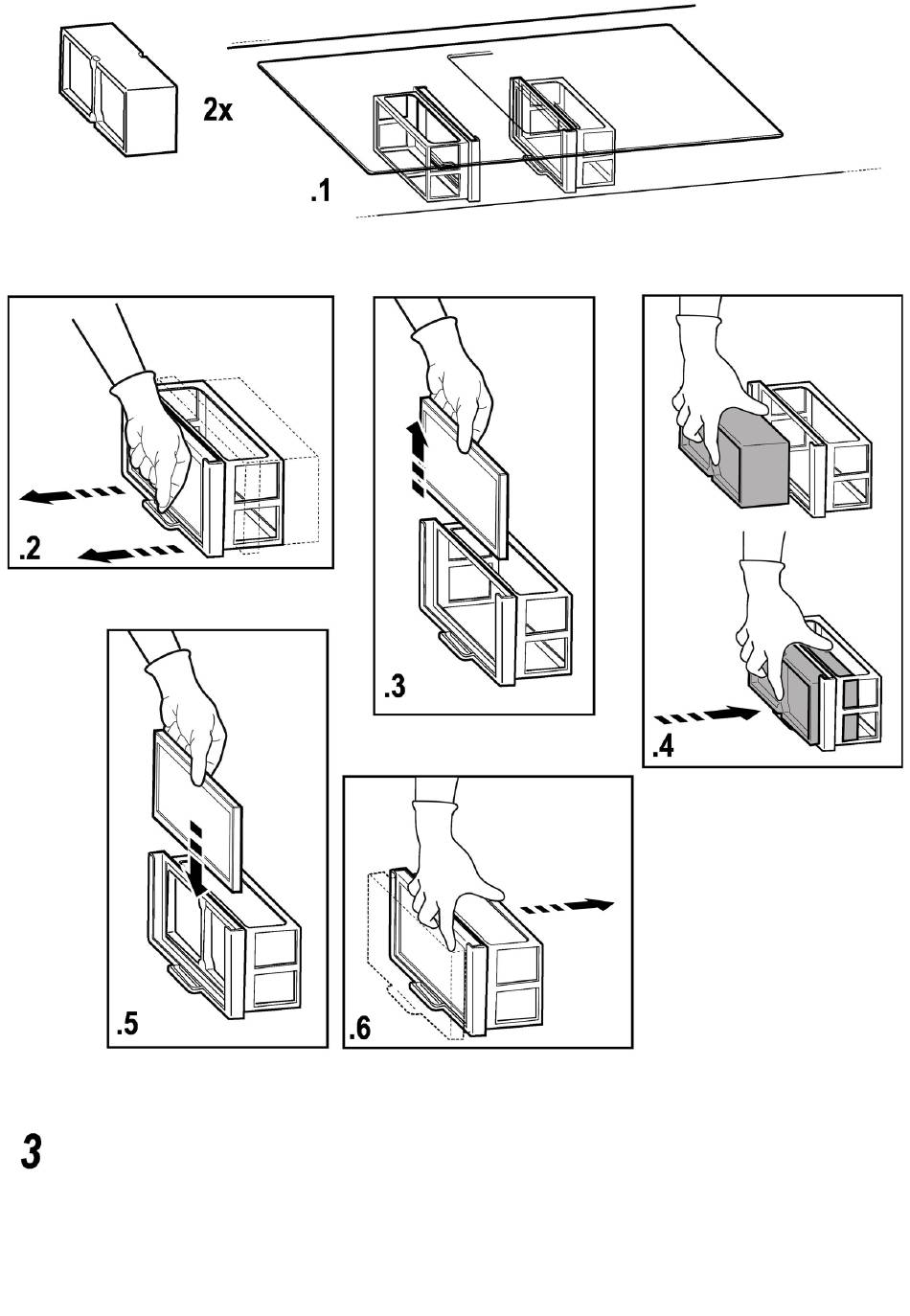 2x

.1

.2

.3

.4

.5

.6

3