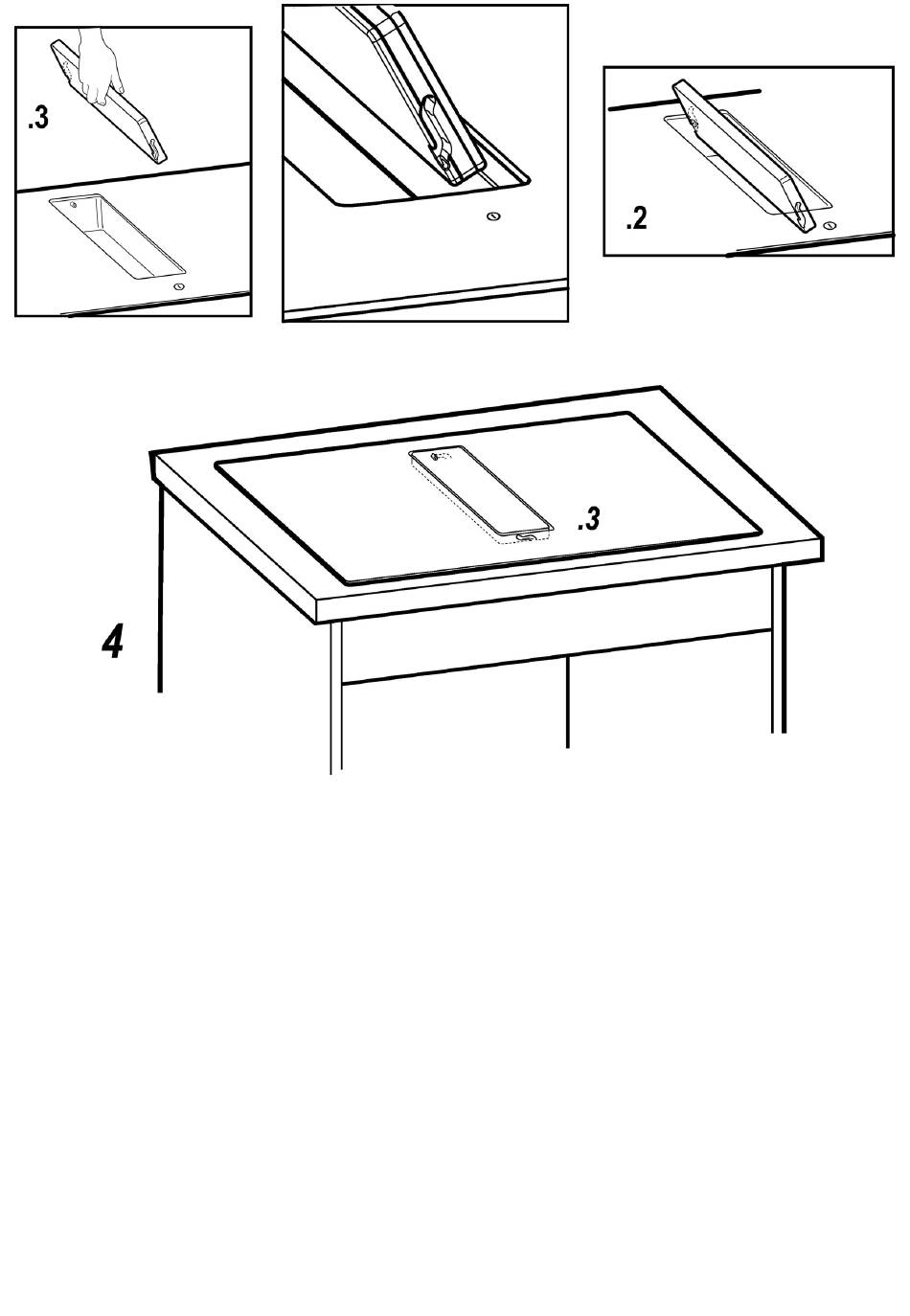 .3

.2

.3

4