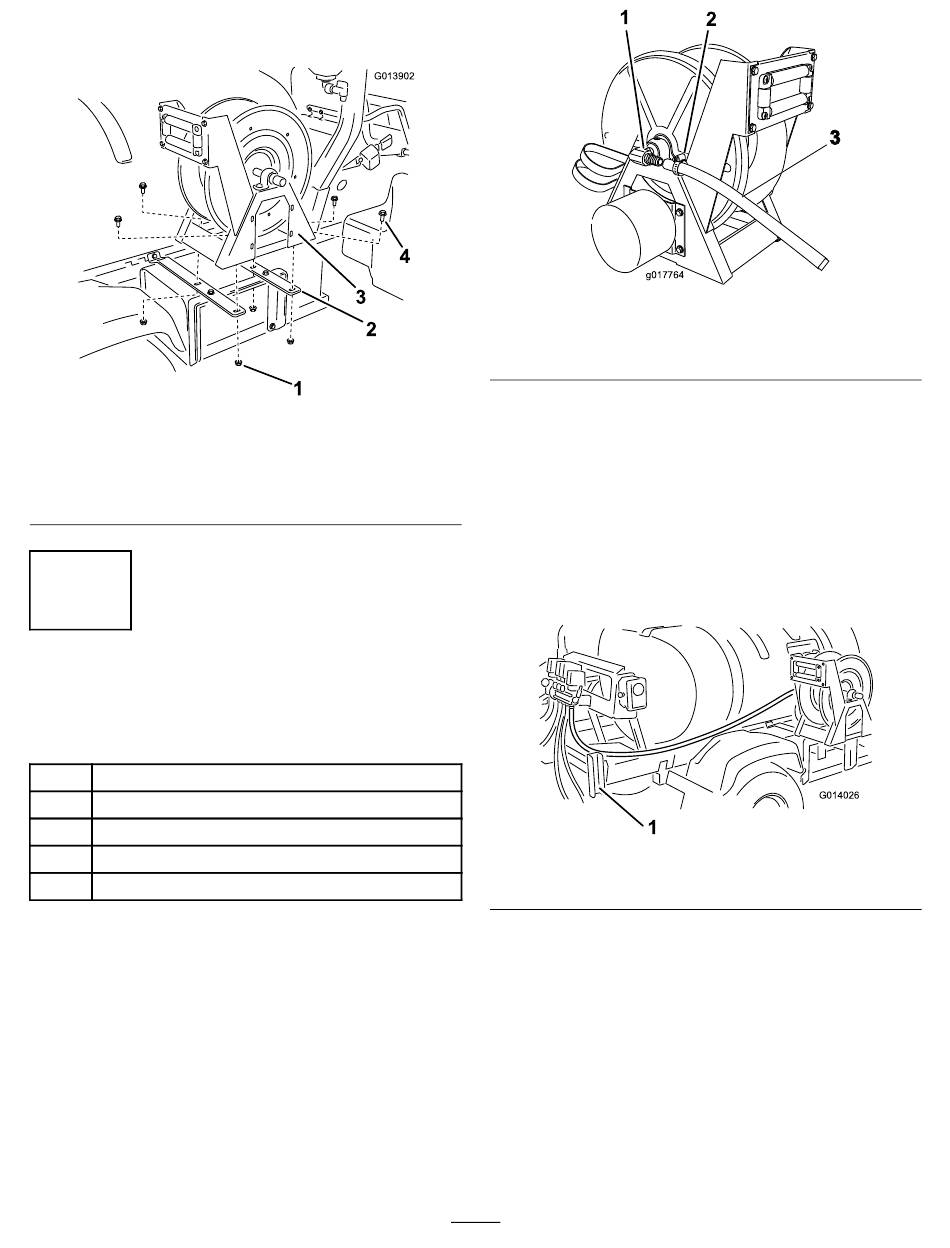 G013902

4

3

2

1

1 2

3

g017764

G014026

1